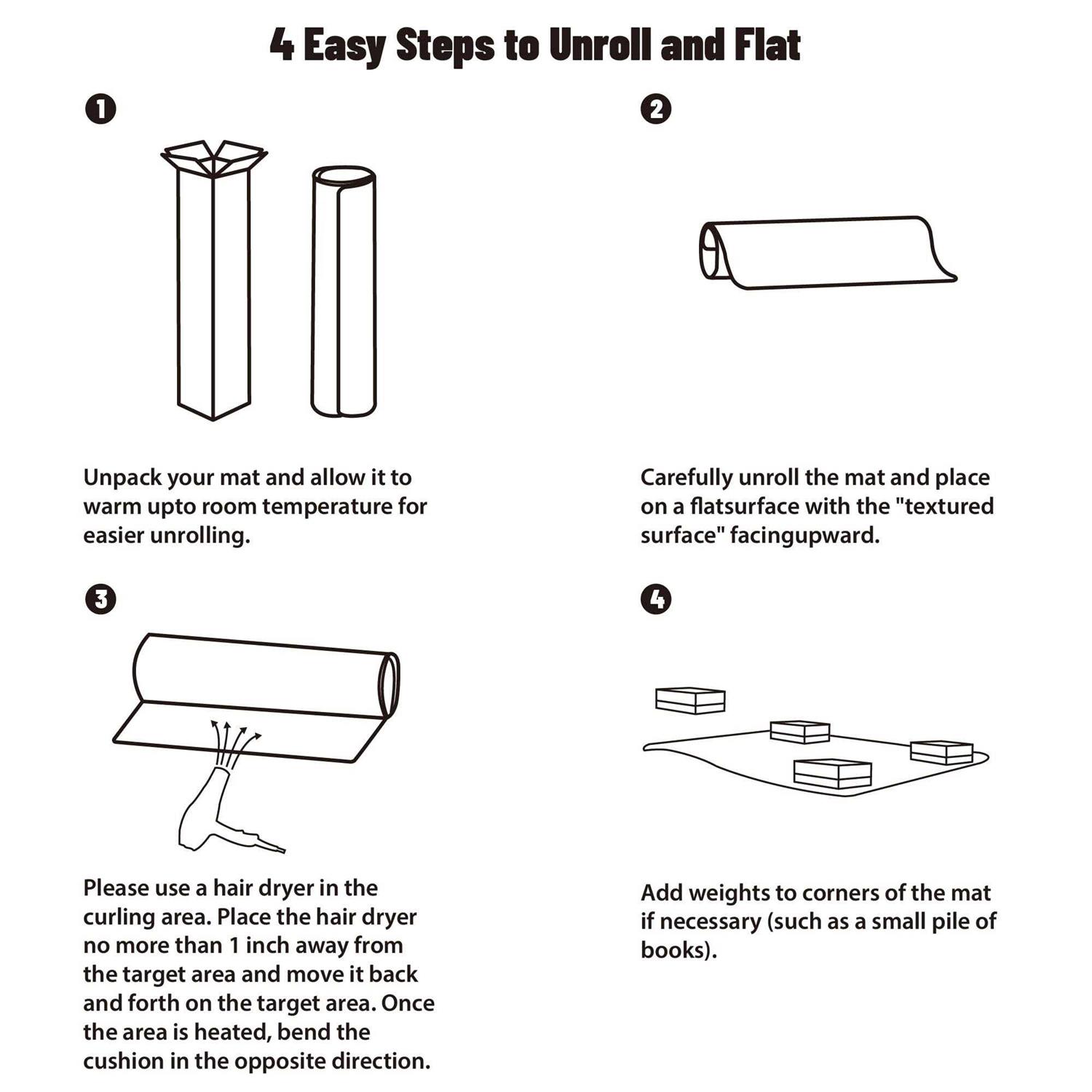 4 Easy Steps to Unroll and Flat

1

Unpack your mat and allow it to warm upto room temperature for easier unrolling.

2

Carefully unroll the mat and place on a flatsurface with the "textured surface" facingupward.

3

Please use a hair dryer in the curling area. Place the hair dryer no more than 1 inch away from the target area and move it back and forth on the target area. Once the area is heated, bend the cushion in the opposite direction.

4

Add weights to corners of the mat if necessary (such as a small pile of books).