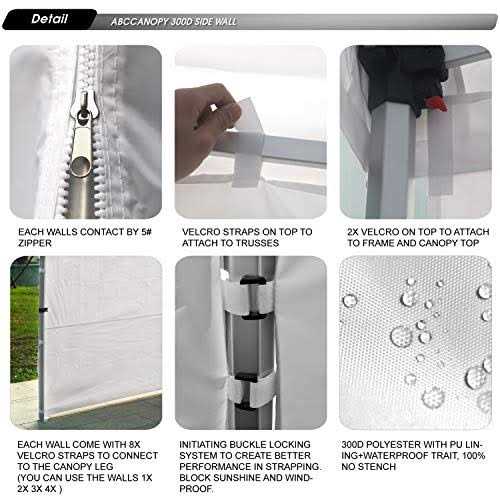 Detail
ABCCANOPY 300D SIDE WALL

EACH WALLS CONTACT BY 5# ZIPPER

VELCRO STRAPS ON TOP TO ATTACH TO TRUSSES

2X VELCRO ON TOP TO ATTACH TO FRAME AND CANOPY TOP

EACH WALL COME WITH 8X VELCRO STRAPS TO CONNECT TO THE CANOPY LEG
(YOU CAN USE THE WALLS 1X 2X 3X 4X )

INITIATING BUCKLE LOCKING SYSTEM TO CREATE BETTER PERFORMANCE IN STRAPPING. BLOCK SUNSHINE AND WINDPROOF.

300D POLYESTER WITH PU LINING+WATERPROOF TRAIT, 100% NO STENCH