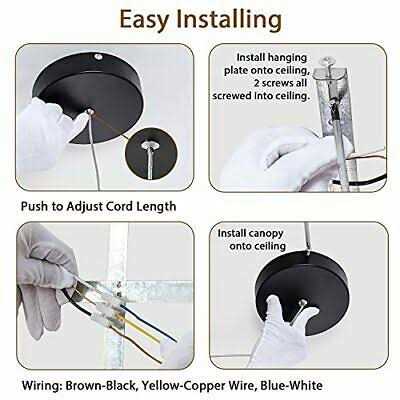 Easy Installing

Install hanging plate onto ceiling, 2 screws all screwed into ceiling.

Push to Adjust Cord Length

Install canopy onto ceiling

Wiring: Brown-Black, Yellow-Copper Wire, Blue-White