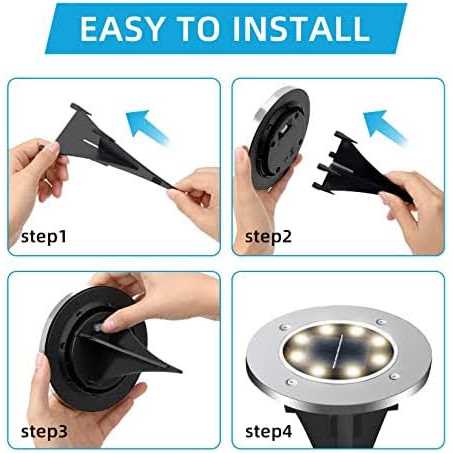 EASY TO INSTALL

step1

step2

step3

step4