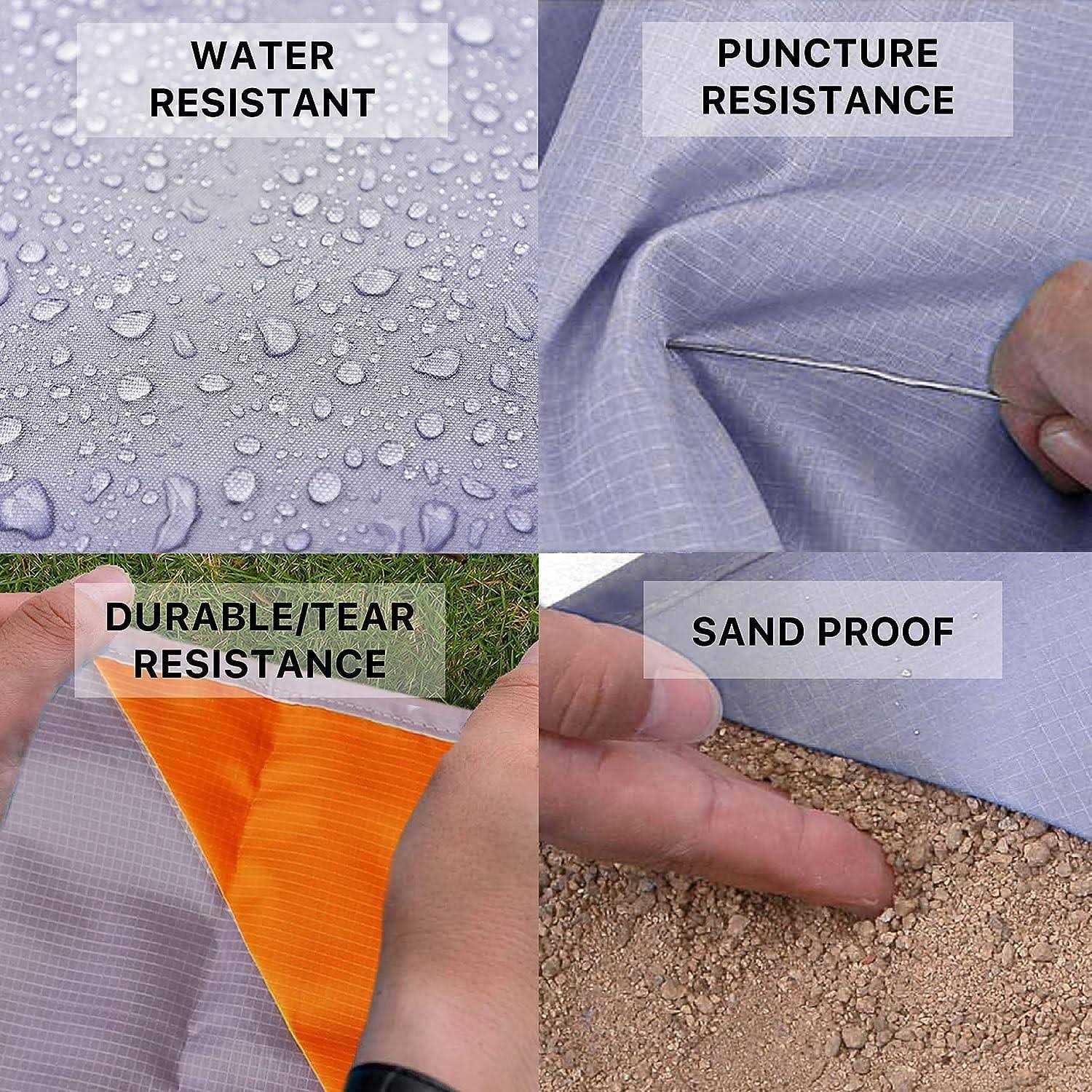 WATER RESISTANT

PUNCTURE RESISTANCE

DURABLE/TEAR RESISTANCE

SAND PROOF