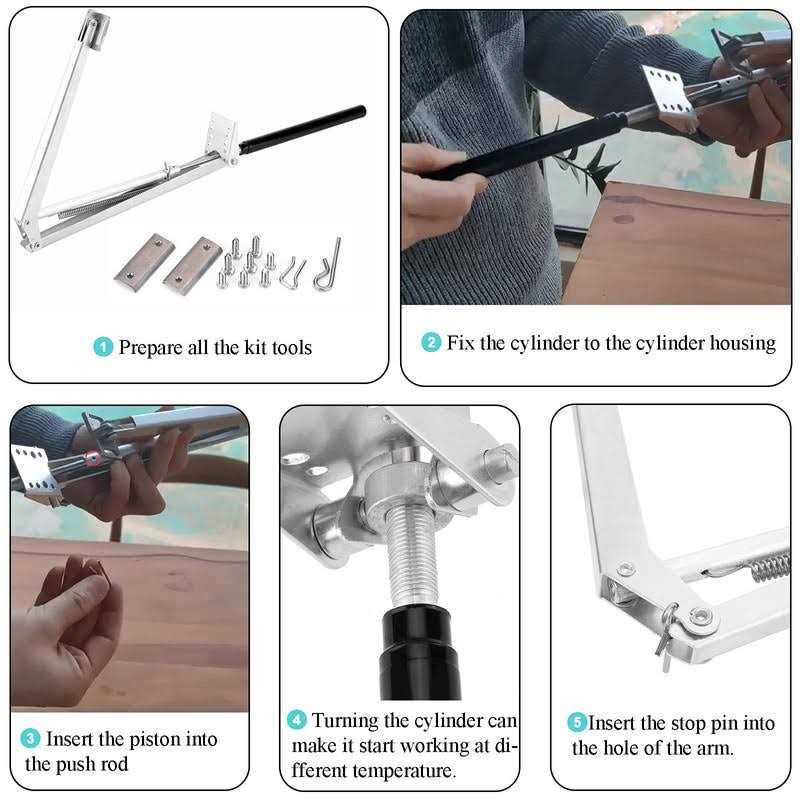 1 Prepare all the kit tools

2 Fix the cylinder to the cylinder housing

3 Insert the piston into the push rod

4 Turning the cylinder can make it start working at different temperature.

5 Insert the stop pin into the hole of the arm.