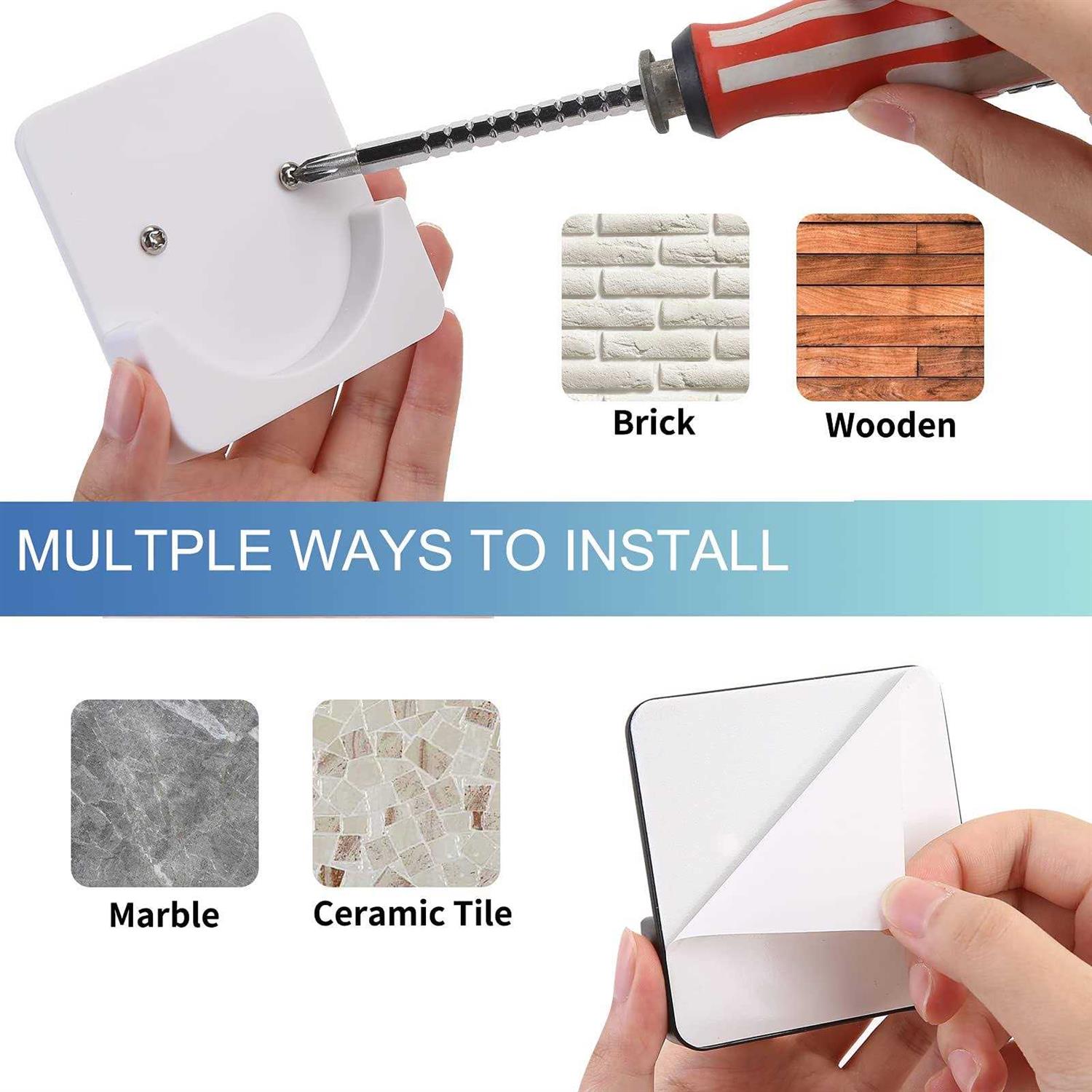 Brick
Wooden

MULTPLE WAYS TO INSTALL

Marble
Ceramic Tile