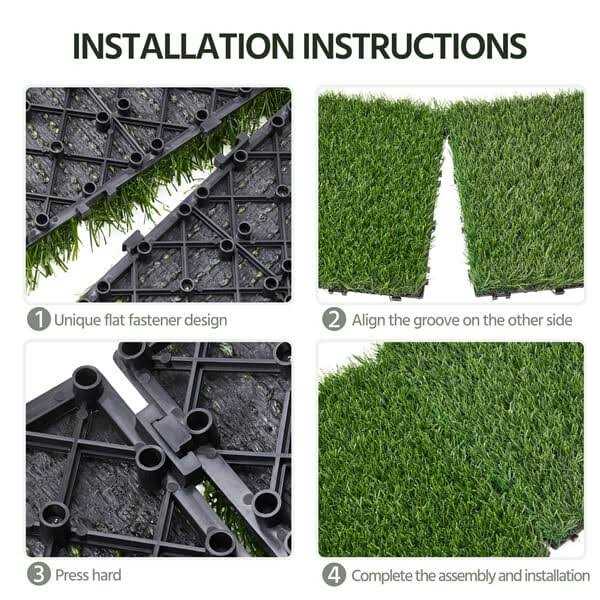 INSTALLATION INSTRUCTIONS

1 Unique flat fastener design

2 Align the groove on the other side

3 Press hard

4 Complete the assembly and installation