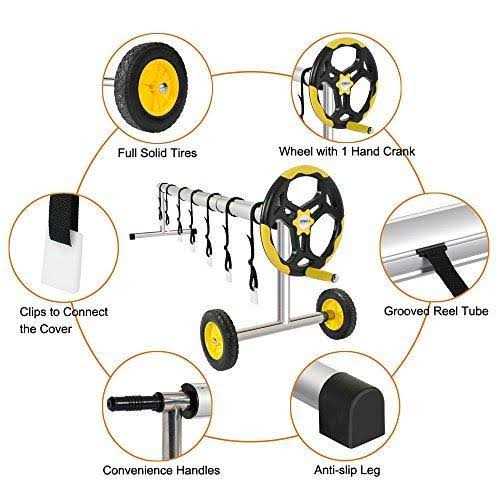 Full Solid Tires

Wheel with 1 Hand Crank

Clips to Connect the Cover

Grooved Reel Tube

Convenience Handles

Anti-slip Leg