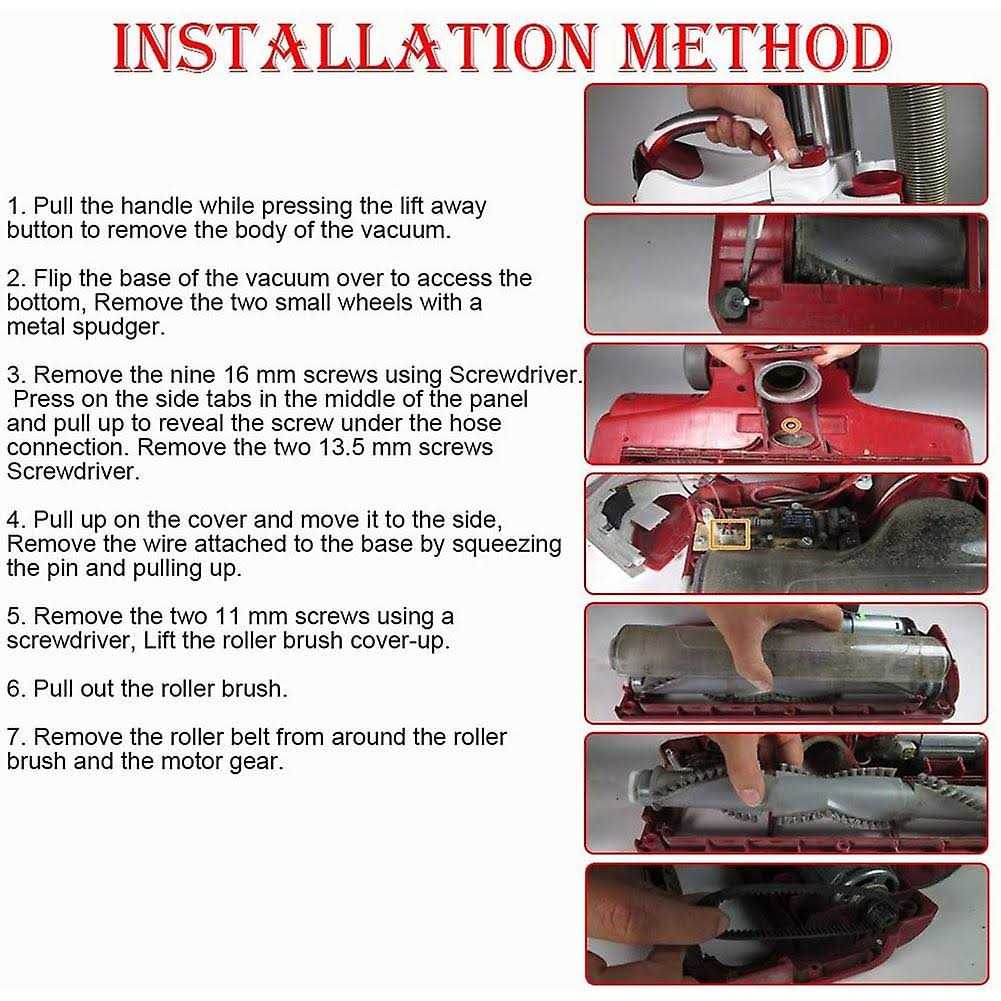 INSTALLATION METHOD

1. Pull the handle while pressing the lift away button to remove the body of the vacuum.

2. Flip the base of the vacuum over to access the bottom, Remove the two small wheels with a metal spudger.

3. Remove the nine 16 mm screws using Screwdriver. Press on the side tabs in the middle of the panel and pull up to reveal the screw under the hose connection. Remove the two 13.5 mm screws Screwdriver.

4. Pull up on the cover and move it to the side, Remove the wire attached to the base by squeezing the pin and pulling up.

5. Remove the two 11 mm screws using a screwdriver, Lift the roller brush cover-up.

6. Pull out the roller brush.

7. Remove the roller belt from around the roller brush and the motor gear.