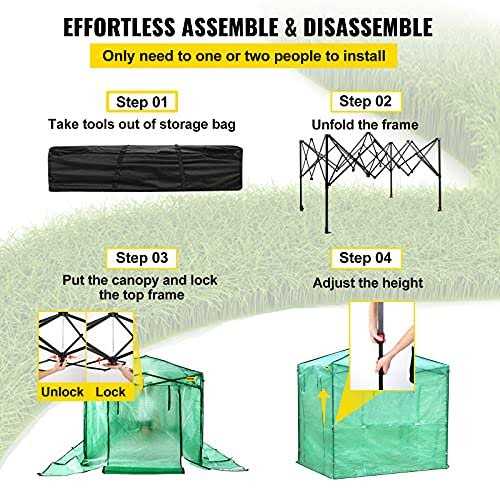 EFFORTLESS ASSEMBLE & DISASSEMBLE

Only need to one or two people to install

Step 01

Take tools out of storage bag

Step 02

Unfold the frame

Step 03

Put the canopy and lock the top frame

Unlock Lock

Step 04

Adjust the height