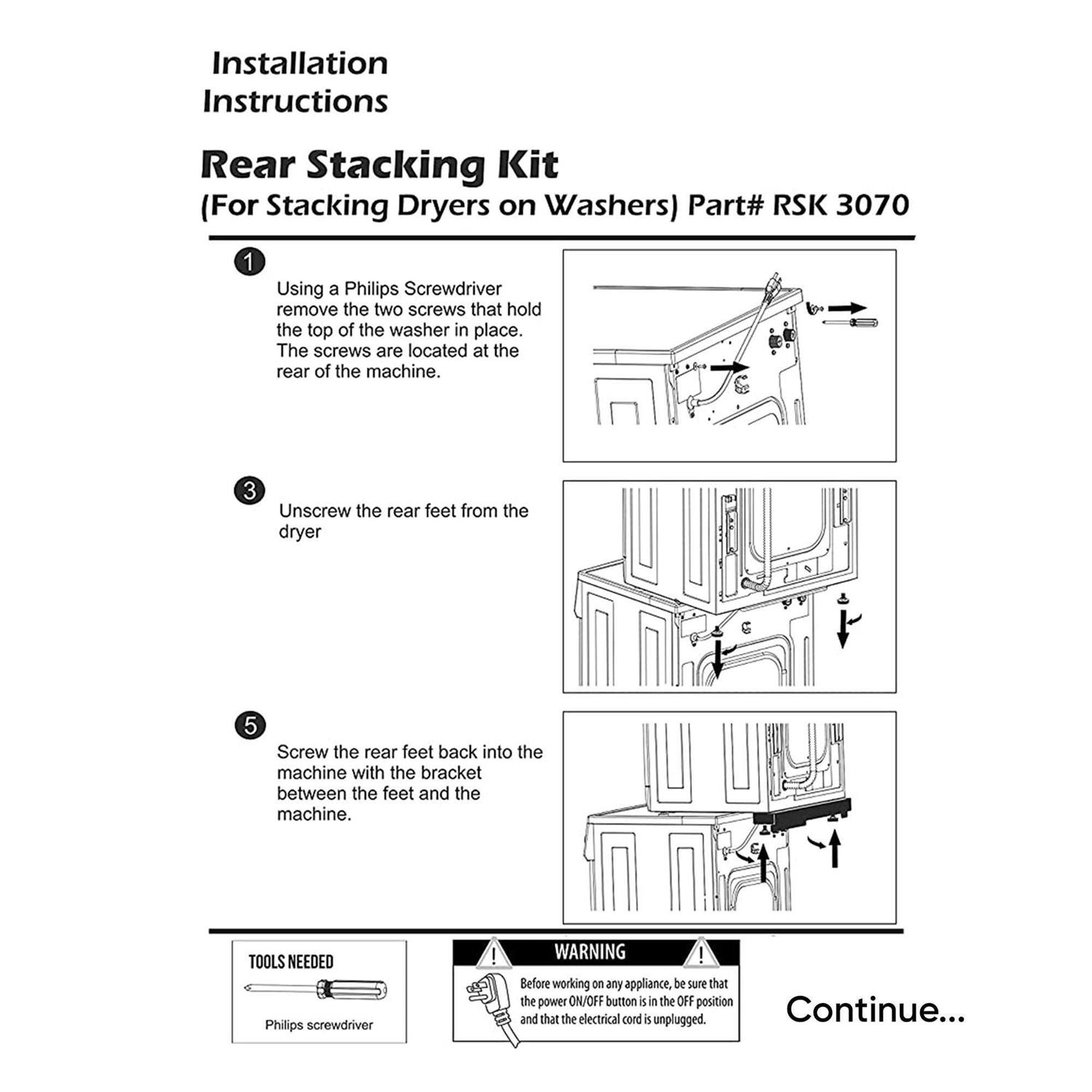 Installation Instructions

Rear Stacking Kit
(For Stacking Dryers on Washers) Part# RSK 3070

1
Using a Philips Screwdriver remove the two screws that hold the top of the washer in place. The screws are located at the rear of the machine.

3
Unscrew the rear feet from the dryer

5
Screw the rear feet back into the machine with the bracket between the feet and the machine.

TOOLS NEEDED
Philips screwdriver

WARNING
Before working on any appliance, be sure that the power ON/OFF button is in the OFF position and that the electrical cord is unplugged.

Continue...