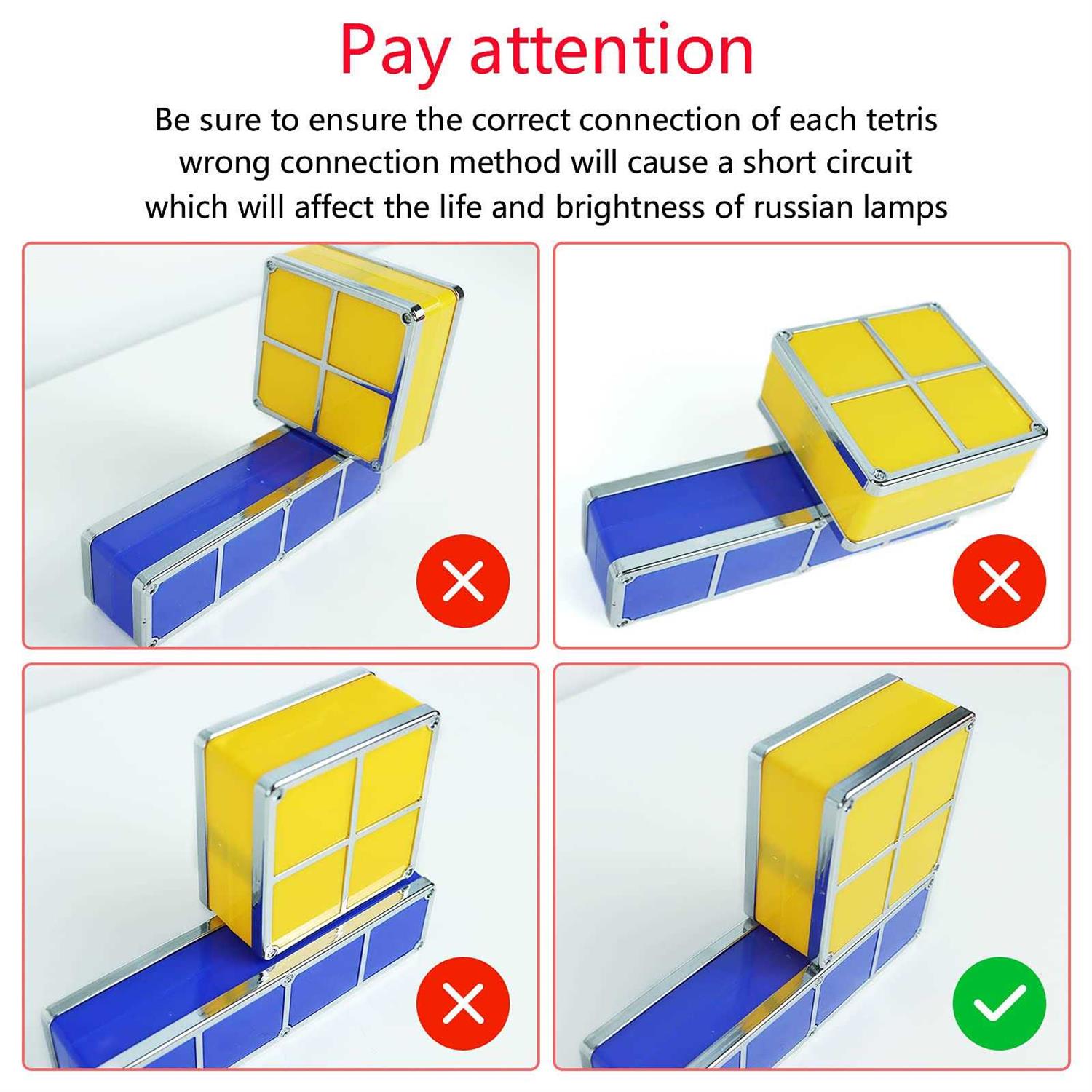 Pay attention

Be sure to ensure the correct connection of each tetris wrong connection method will cause a short circuit which will affect the life and brightness of russian lamps