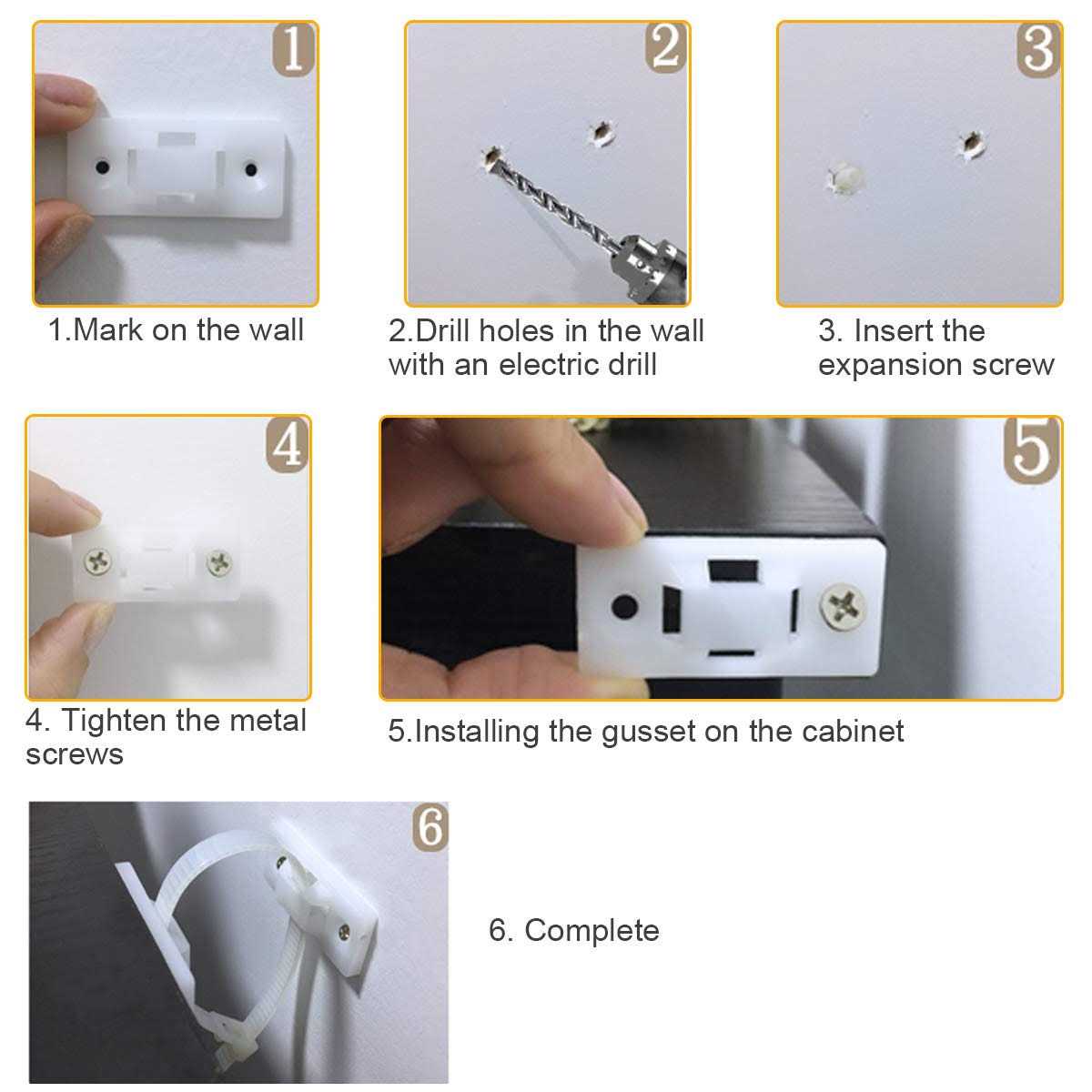 1

1.Mark on the wall

2

2.Drill holes in the wall with an electric drill

3

3. Insert the expansion screw

4

4. Tighten the metal screws

5

5.Installing the gusset on the cabinet

6

6. Complete