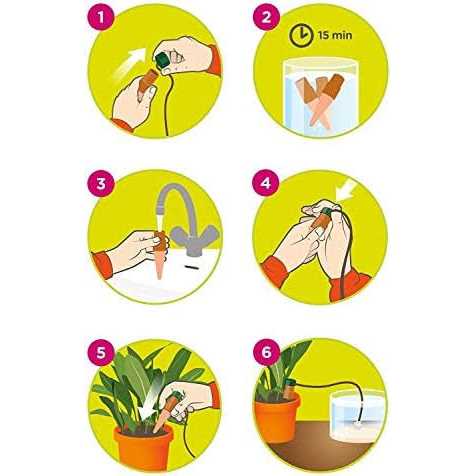 1

2

15 min

3

4

5

6