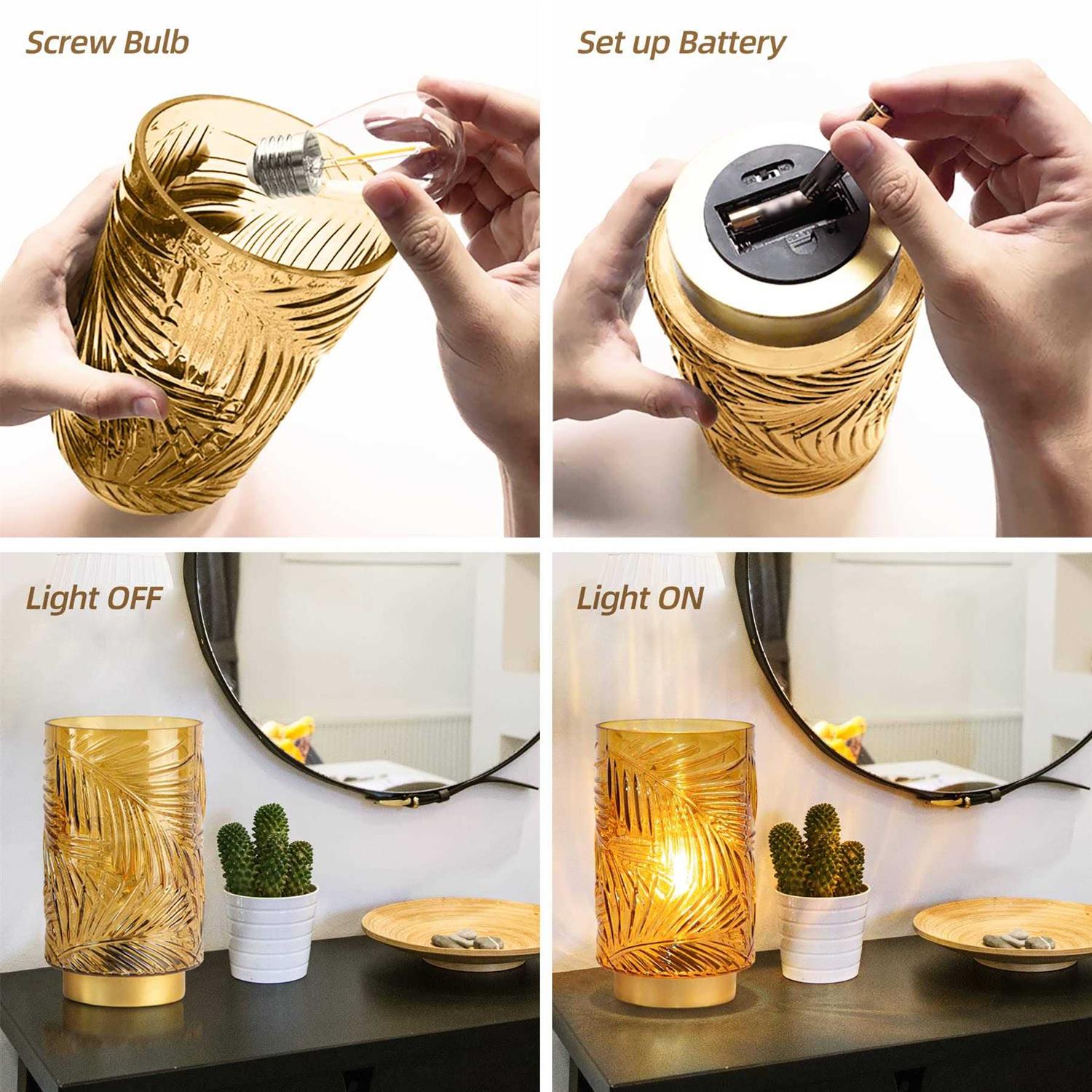 Screw Bulb

Set up Battery

Light OFF

Light ON