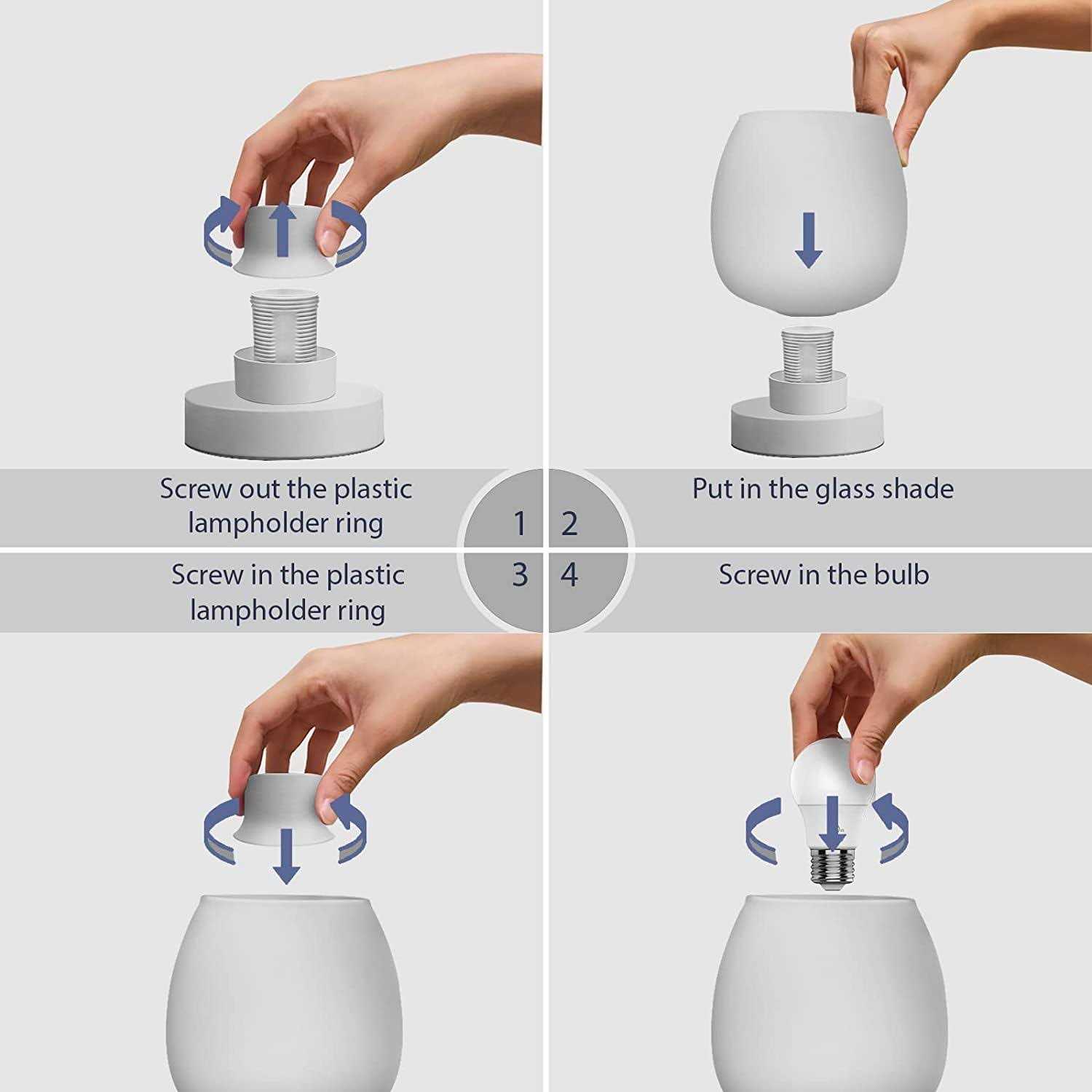 Screw out the plastic lampholder ring

1

2

Put in the glass shade

Screw in the plastic lampholder ring

3

4

Screw in the bulb