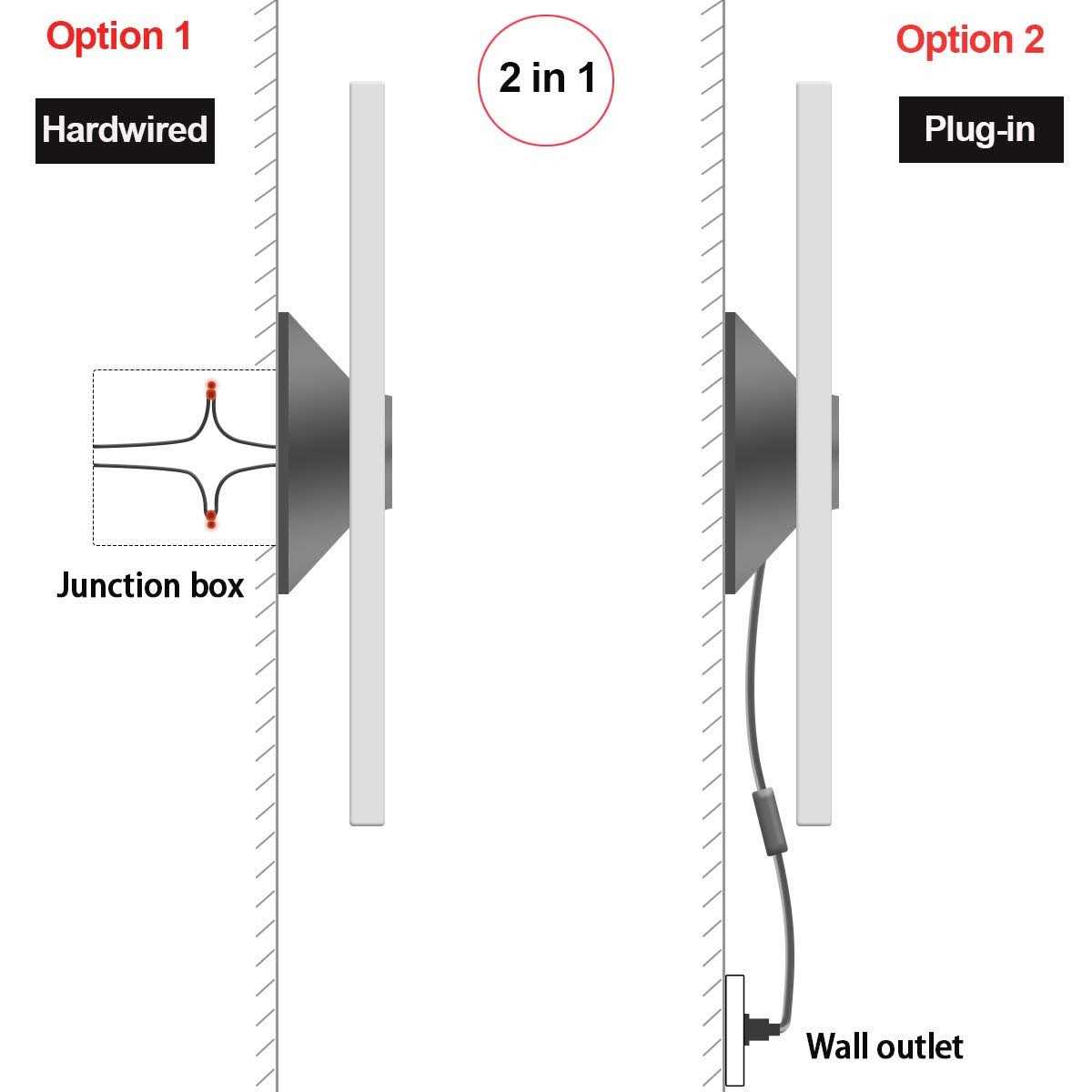 Option 1

Hardwired

2 in 1

Option 2

Plug-in

Junction box

Wall outlet