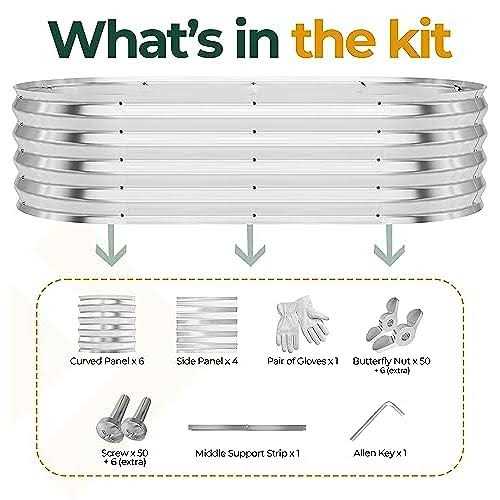 What's in the kit

Curved Panel x 6

Side Panel x 4

Pair of Gloves x 1

Butterfly Nut x 50 + 6 (extra)

Screw x 50 + 6 (extra)

Middle Support Strip x 1

Allen Key x 1