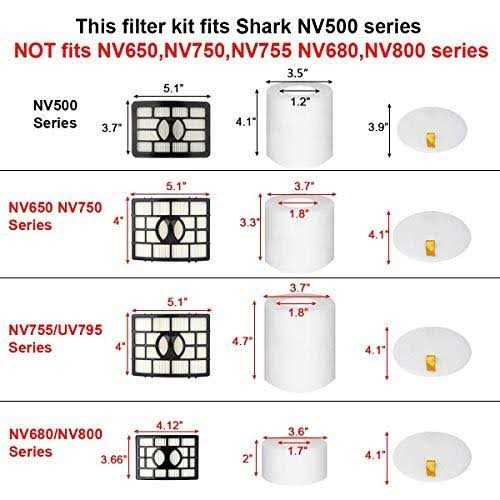 This filter kit fits Shark NV500 series
NOT fits NV650,NV750,NV755 NV680,NV800 series

NV500 Series
5.1"
3.7"
3.5"
1.2"
4.1"
3.9"

NV650 NV750 Series
5.1"
4"
3.7"
1.8"
3.3"
4.1"

NV755/UV795 Series
5.1"
4"
3.7"
1.8"
4.7"
4.1"

NV680/NV800 Series
4.12"
3.66"
3.6"
1.7"
2"
4.1"