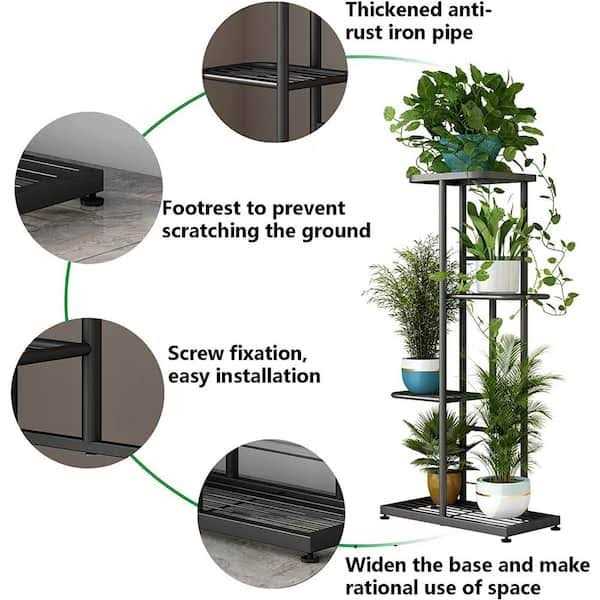 Thickened anti-rust iron pipe

Footrest to prevent scratching the ground

Screw fixation, easy installation

Widen the base and make rational use of space