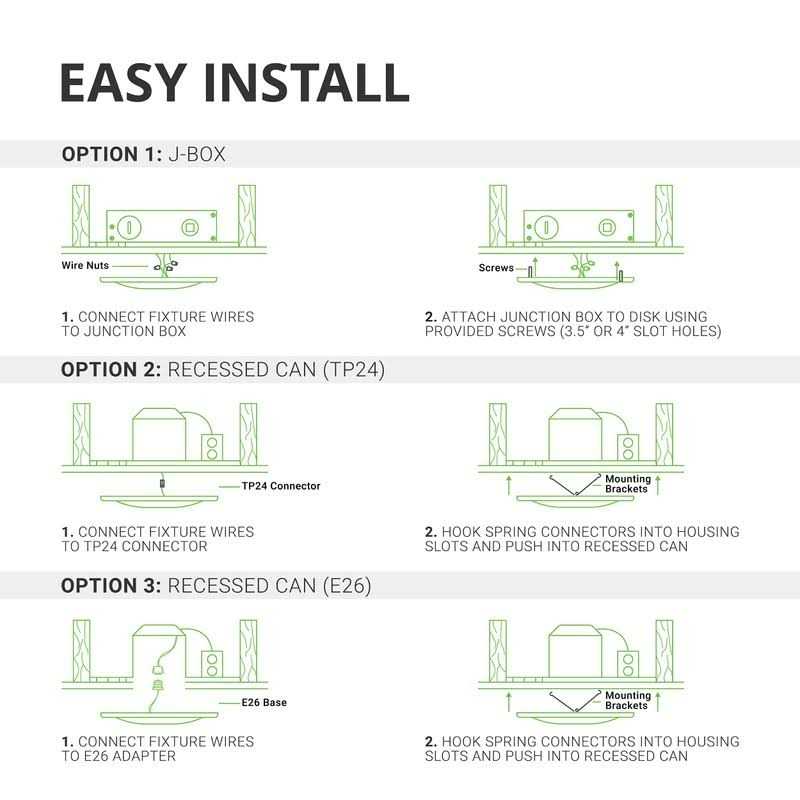 EASY INSTALL

OPTION 1: J-BOX

Wire Nuts

1. CONNECT FIXTURE WIRES TO JUNCTION BOX

Screws

2. ATTACH JUNCTION BOX TO DISK USING PROVIDED SCREWS (3.5" OR 4" SLOT HOLES)

OPTION 2: RECESSED CAN (TP24)

TP24 Connector

1. CONNECT FIXTURE WIRES TO TP24 CONNECTOR

Mounting Brackets

2. HOOK SPRING CONNECTORS INTO HOUSING SLOTS AND PUSH INTO RECESSED CAN

OPTION 3: RECESSED CAN (E26)

E26 Base

1. CONNECT FIXTURE WIRES TO E26 ADAPTER

Mounting Brackets

2. HOOK SPRING CONNECTORS INTO HOUSING SLOTS AND PUSH INTO RECESSED CAN