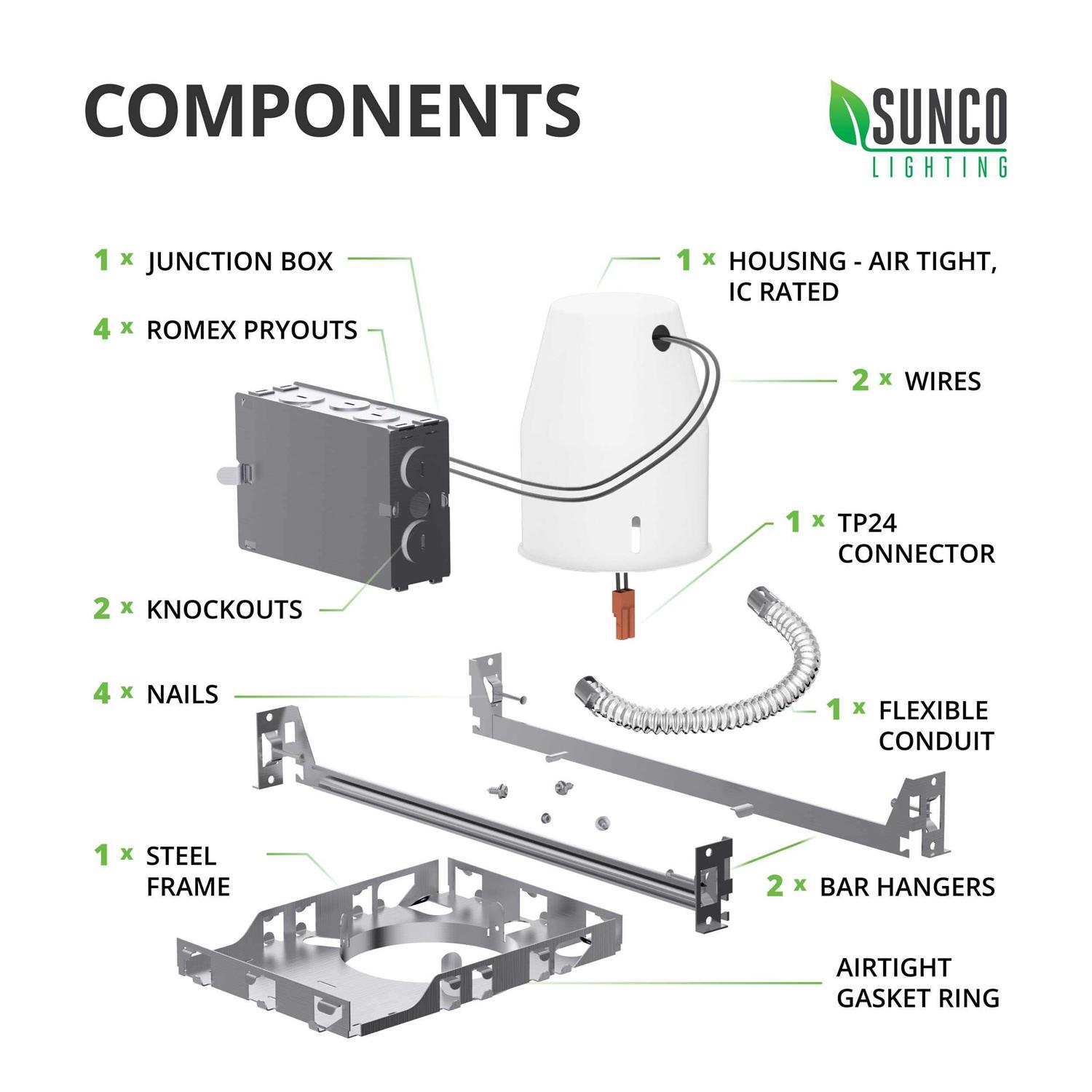 COMPONENTS

SUNCO
LIGHTING

1 x JUNCTION BOX

4 x ROMEX PRYOUTS

1 x HOUSING - AIR TIGHT, IC RATED

2 x WIRES

1 x TP24 CONNECTOR

2 x KNOCKOUTS

4 x NAILS

1 x FLEXIBLE CONDUIT

1 x STEEL FRAME

2 x BAR HANGERS

AIRTIGHT GASKET RING