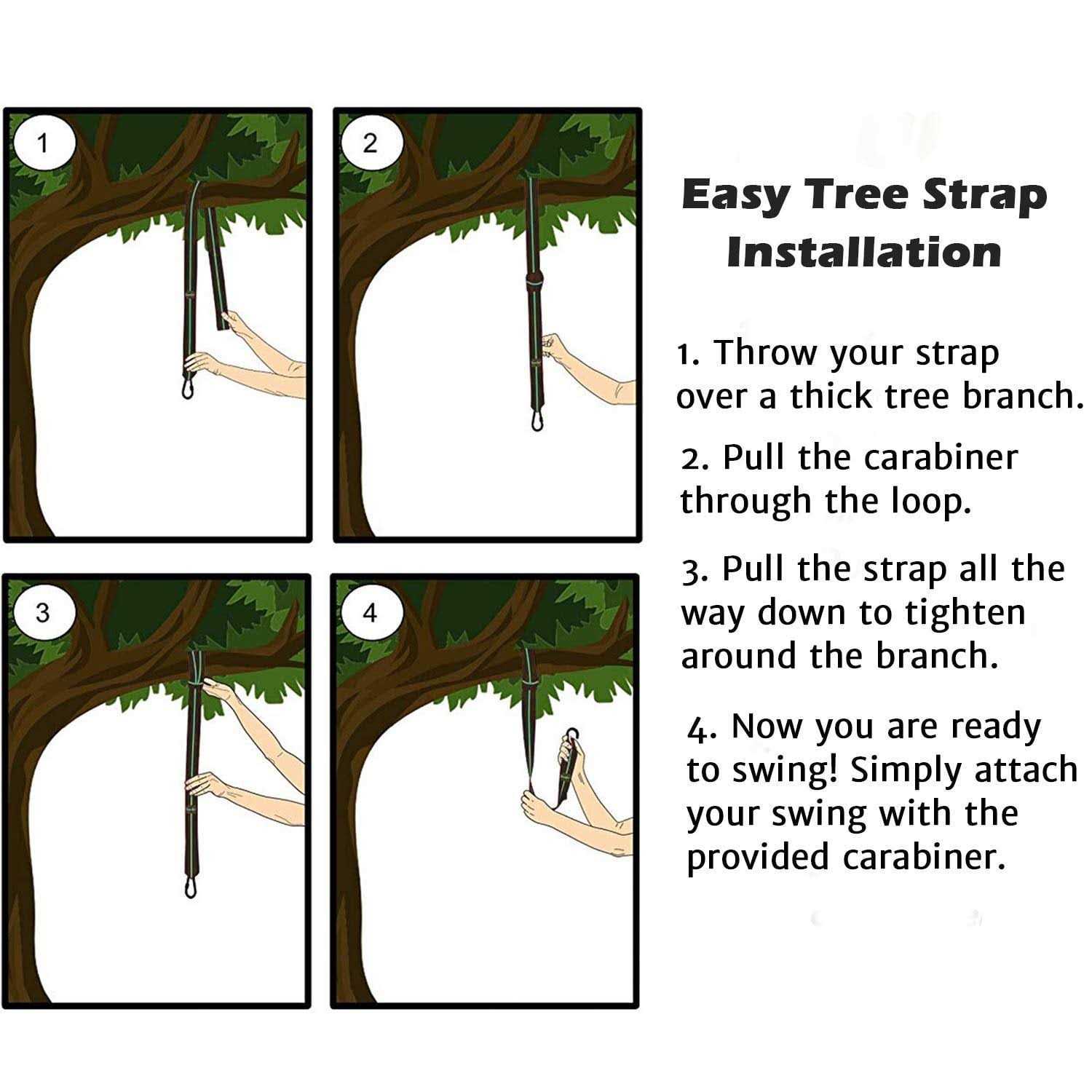 1

2

3

4

Easy Tree Strap Installation

1. Throw your strap over a thick tree branch.

2. Pull the carabiner through the loop.

3. Pull the strap all the way down to tighten around the branch.

4. Now you are ready to swing! Simply attach your swing with the provided carabiner.