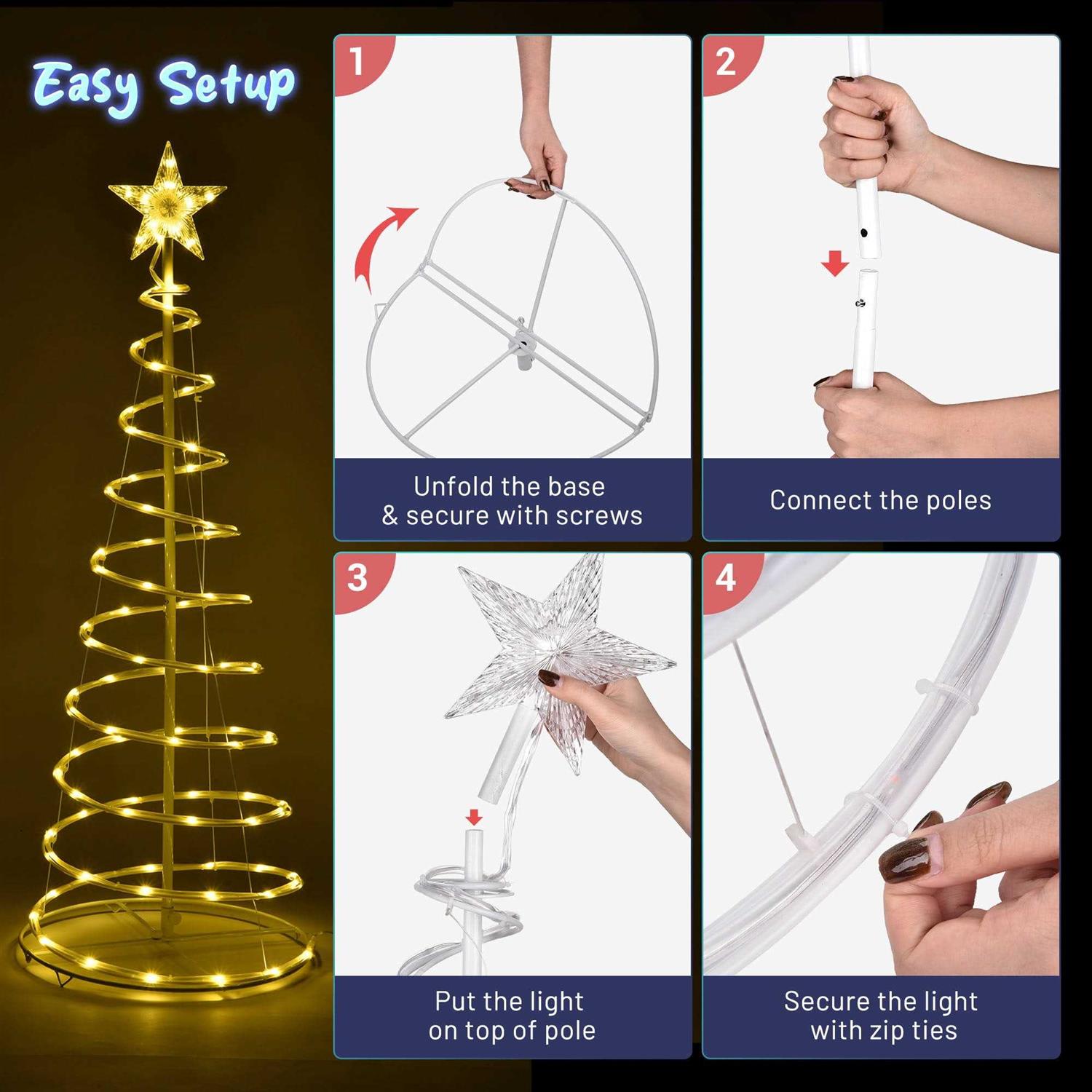 Easy Setup

1

Unfold the base
& secure with screws

2

Connect the poles

3

Put the light
on top of pole

4

Secure the light
with zip ties