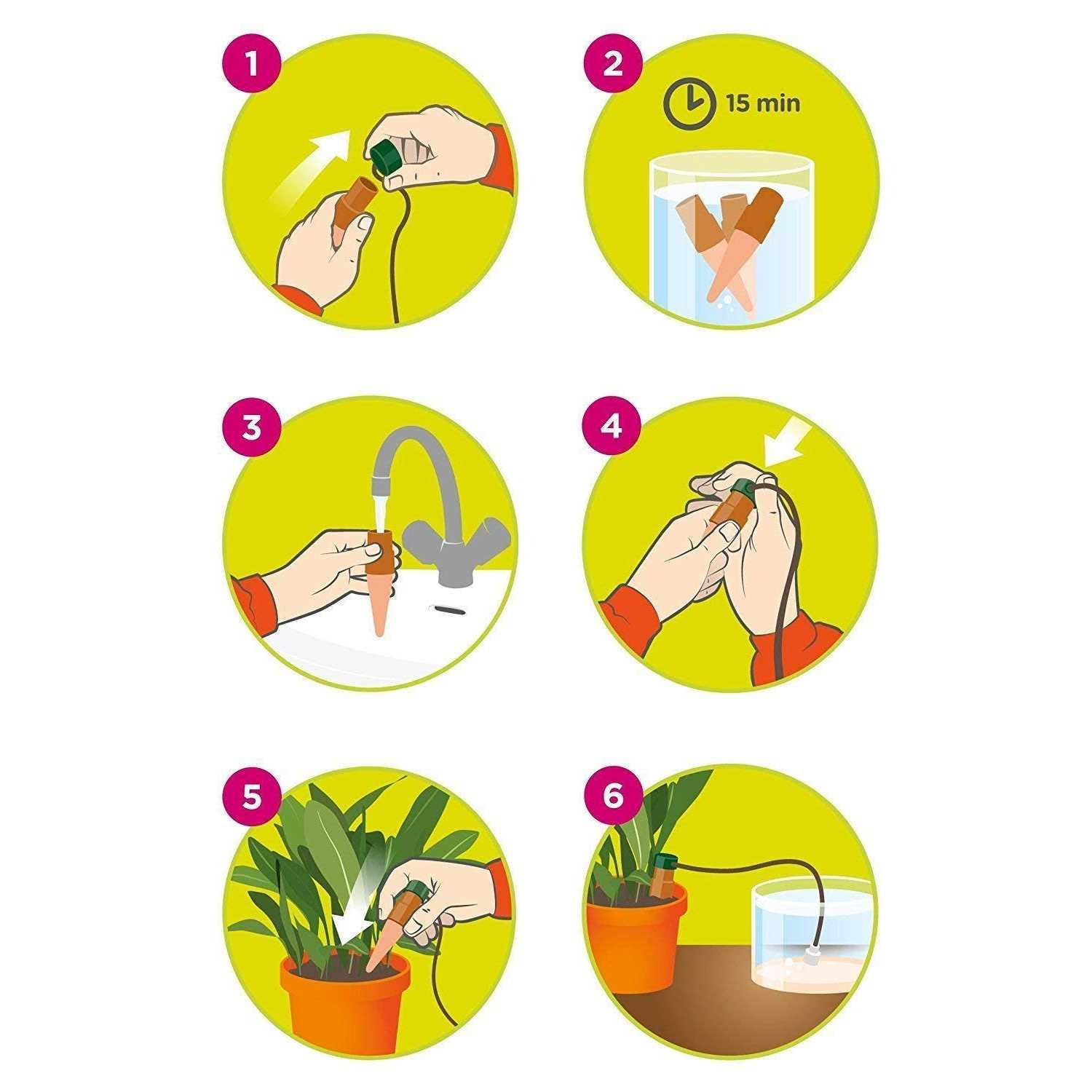 1

2

15 min

3

4

5

6