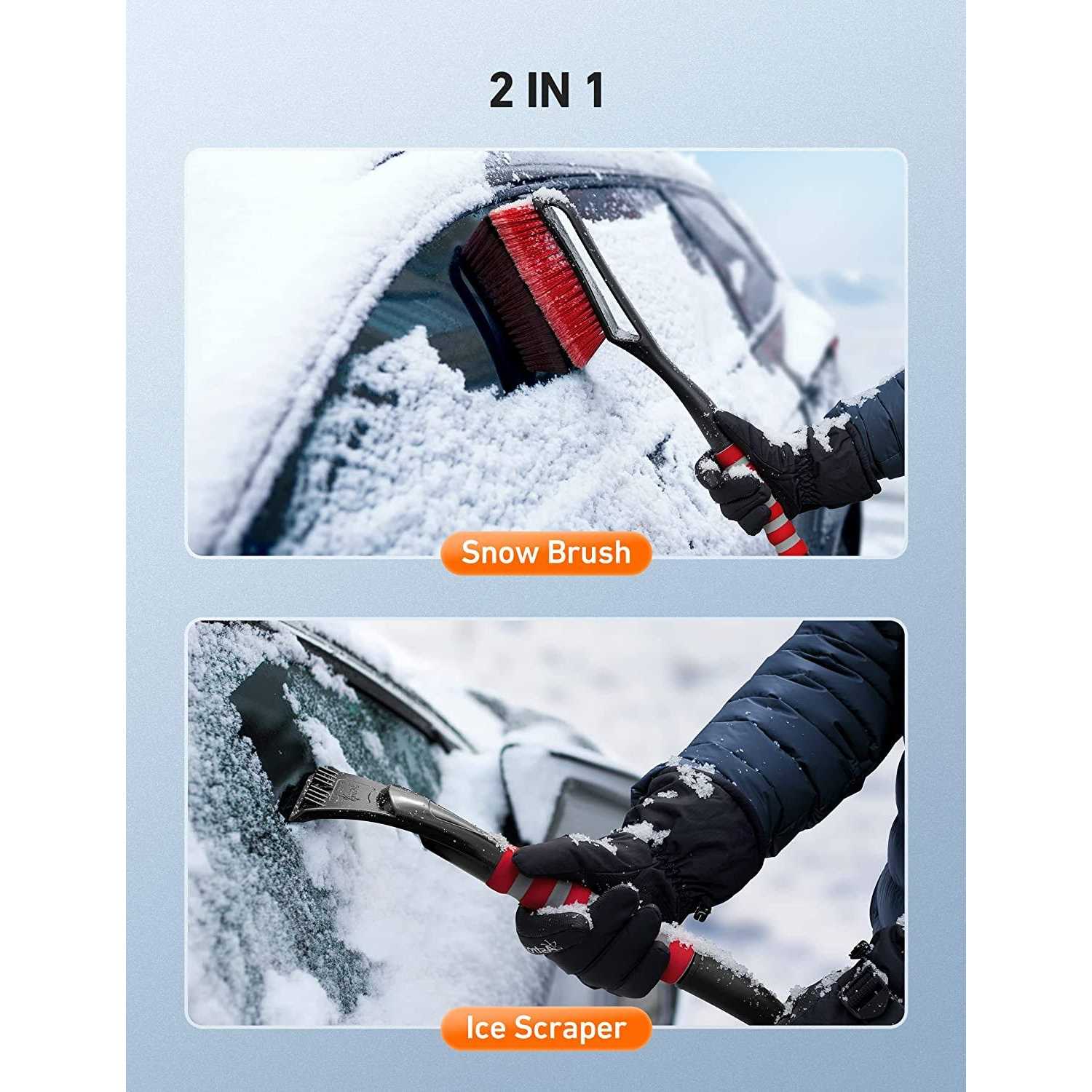 2 IN 1

Snow Brush

Ice Scraper