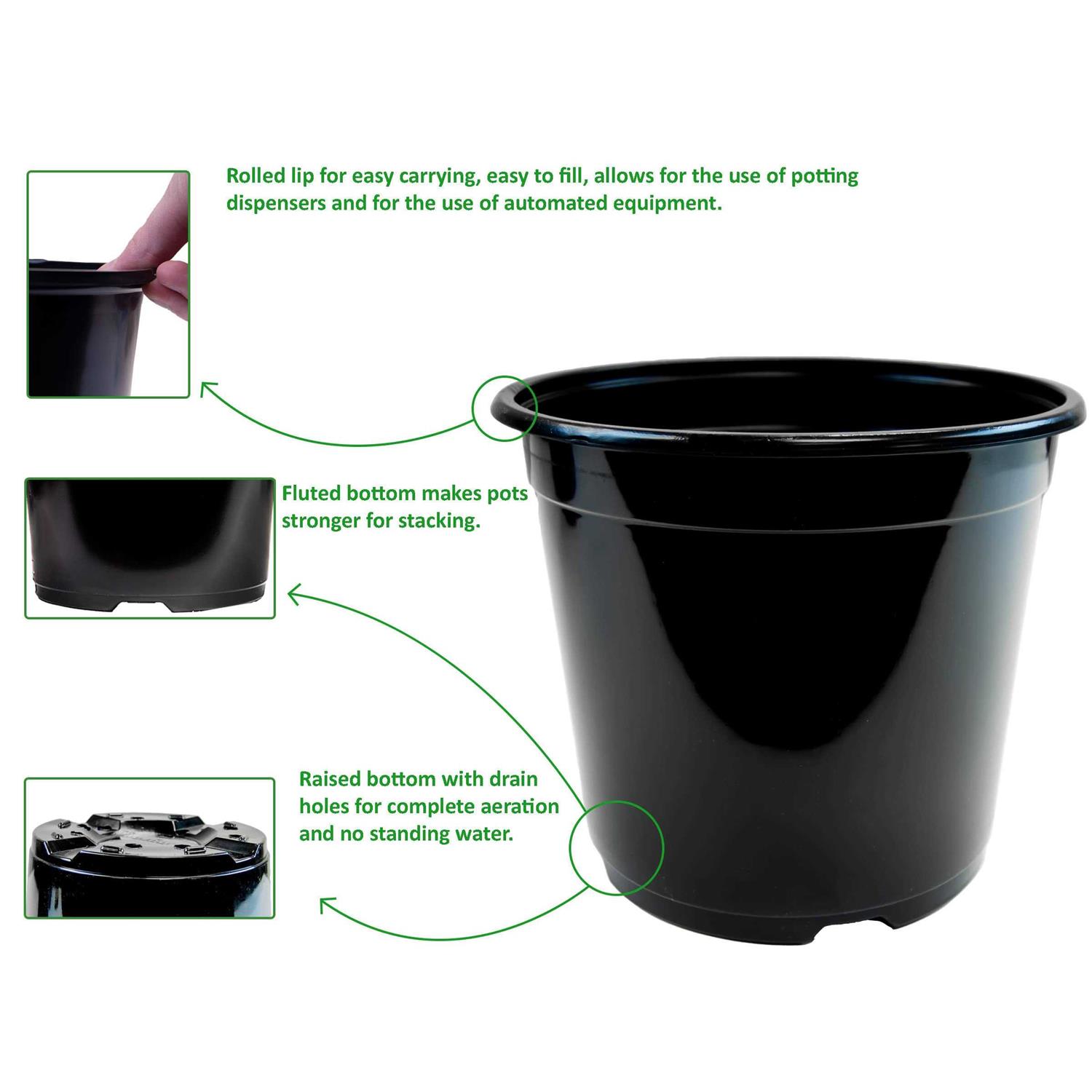 Rolled lip for easy carrying, easy to fill, allows for the use of potting dispensers and for the use of automated equipment.

Fluted bottom makes pots stronger for stacking.

Raised bottom with drain holes for complete aeration and no standing water.