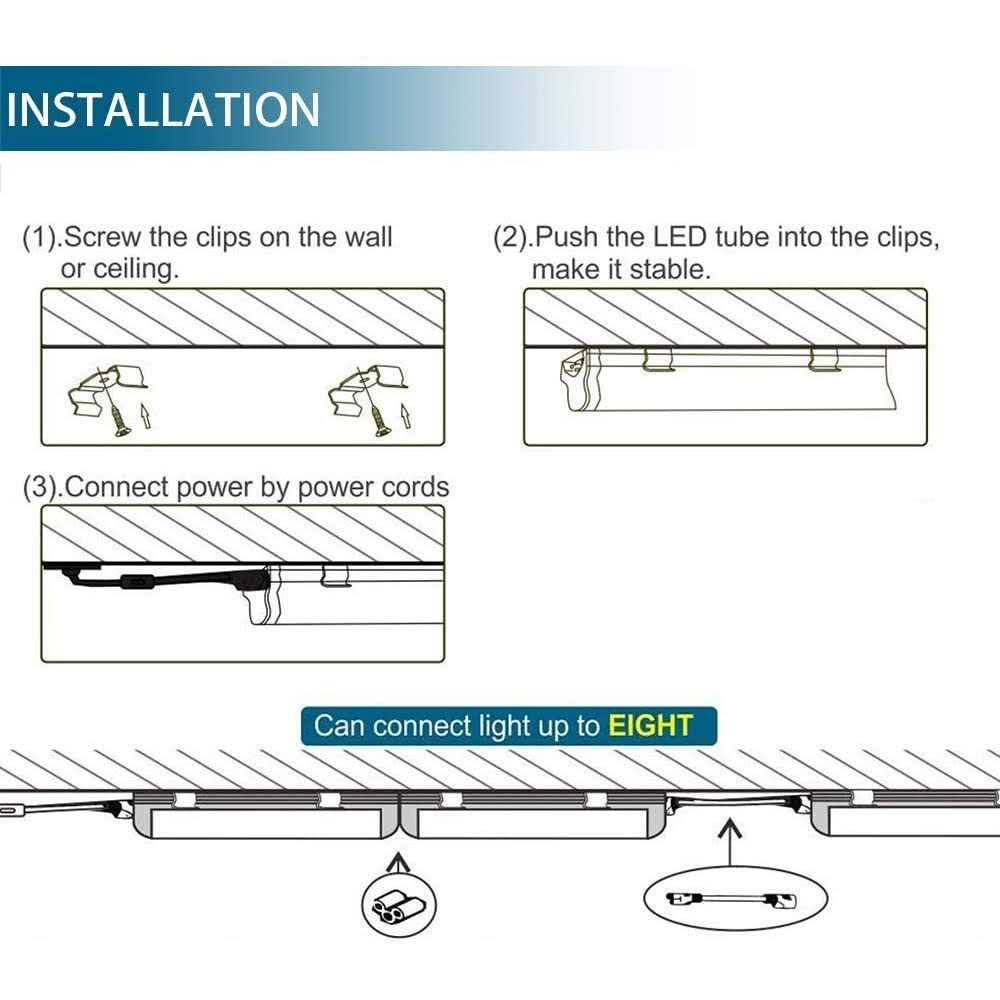 INSTALLATION

(1).Screw the clips on the wall or ceiling.

(2).Push the LED tube into the clips, make it stable.

(3).Connect power by power cords

Can connect light up to EIGHT