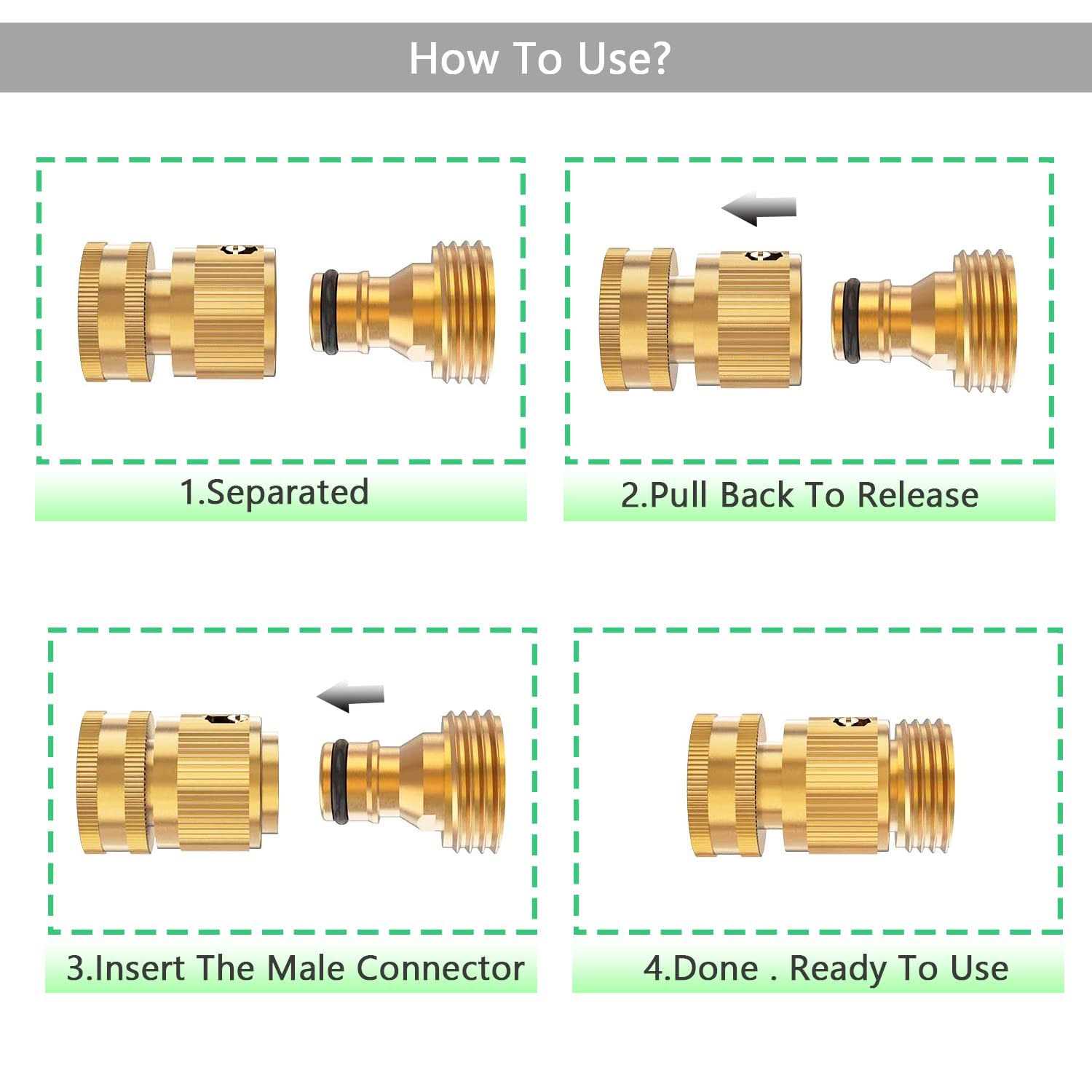 How To Use?

1.Separated

2.Pull Back To Release

3.Insert The Male Connector

4.Done . Ready To Use