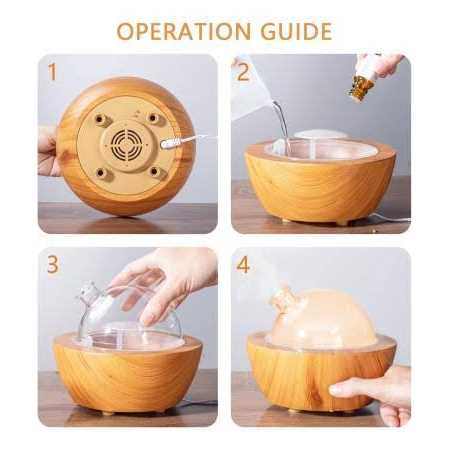 OPERATION GUIDE

1

2

3

4