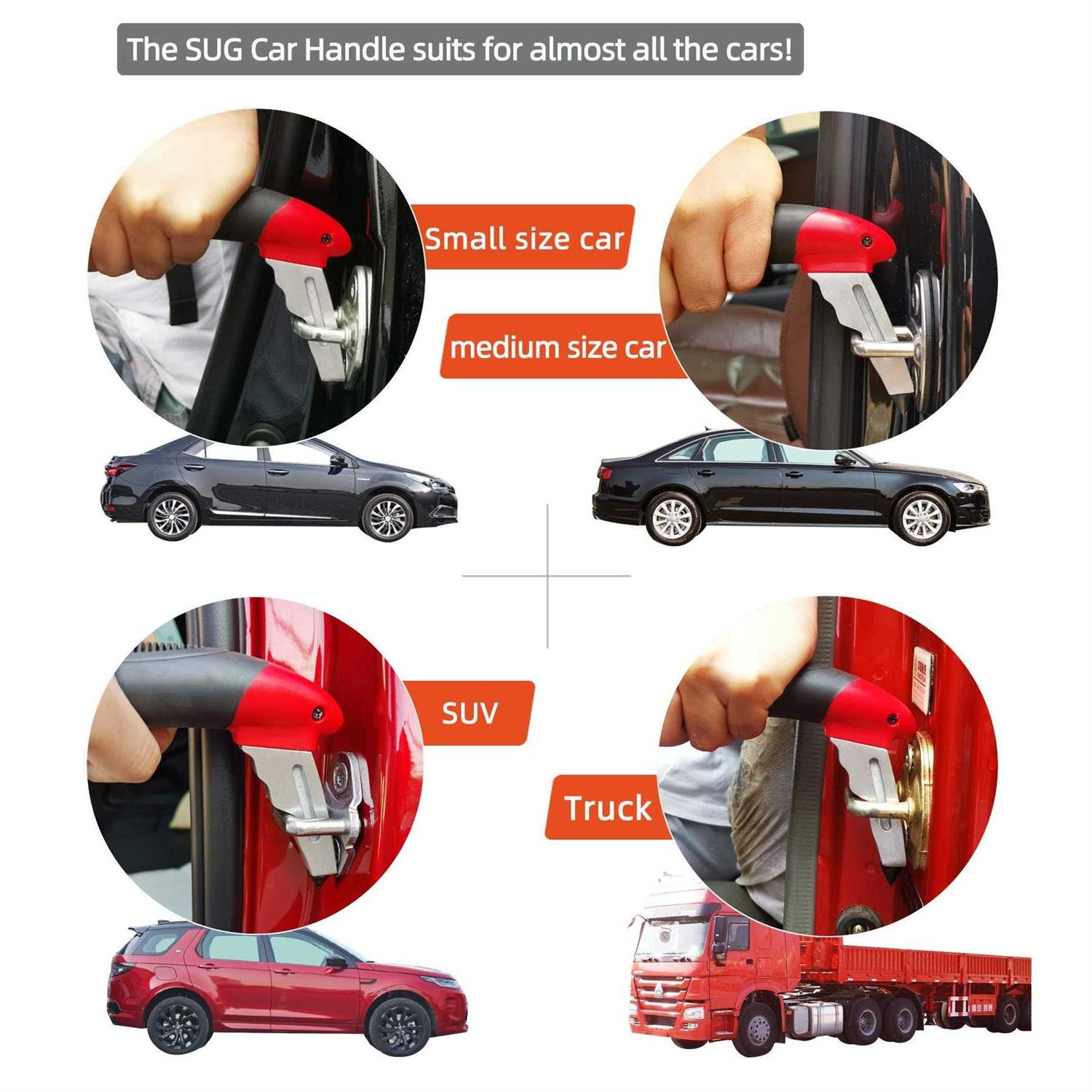 The SUG Car Handle suits for almost all the cars!

Small size car

medium size car

SUV

Truck