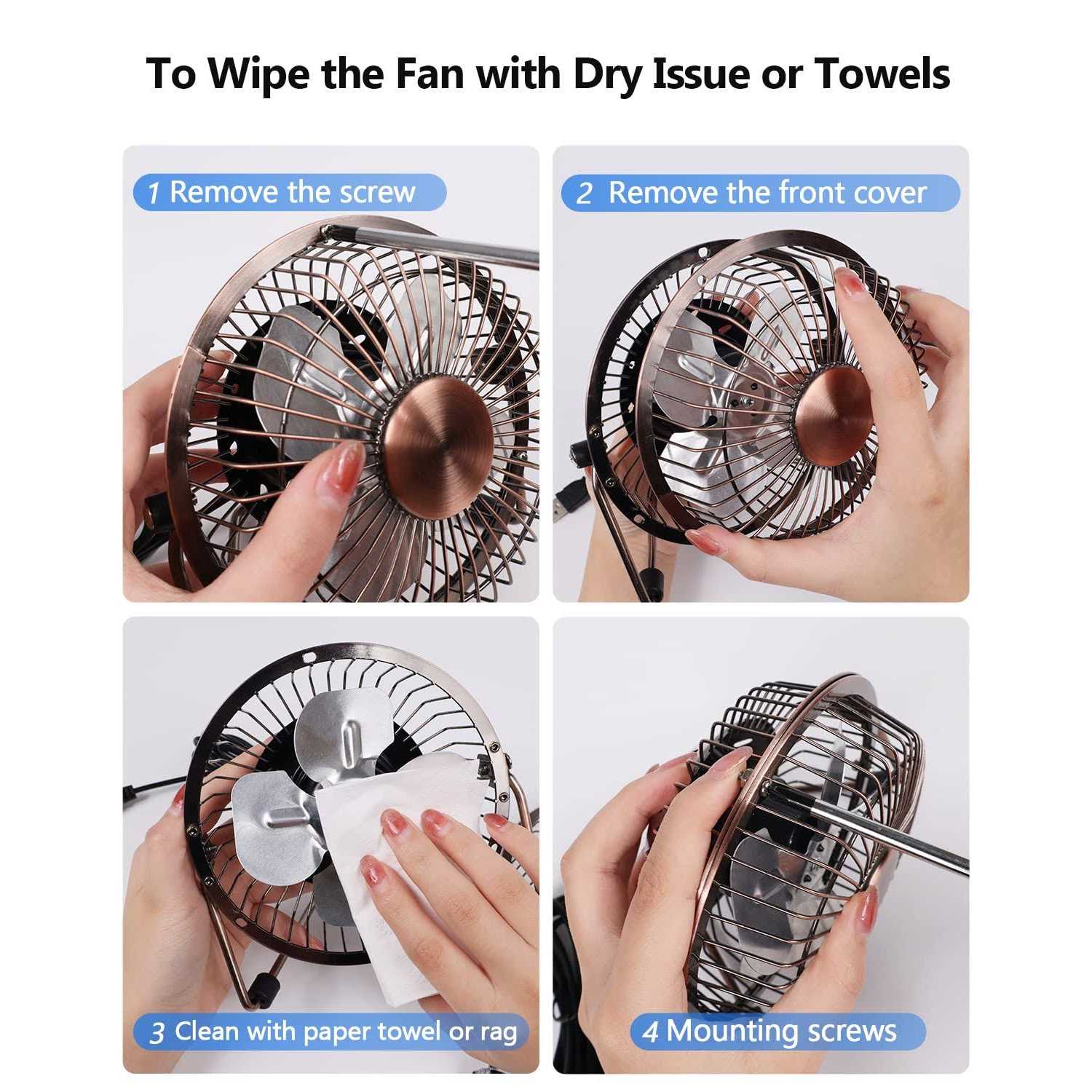 To Wipe the Fan with Dry Issue or Towels

1 Remove the screw

2 Remove the front cover

3 Clean with paper towel or rag

4 Mounting screws