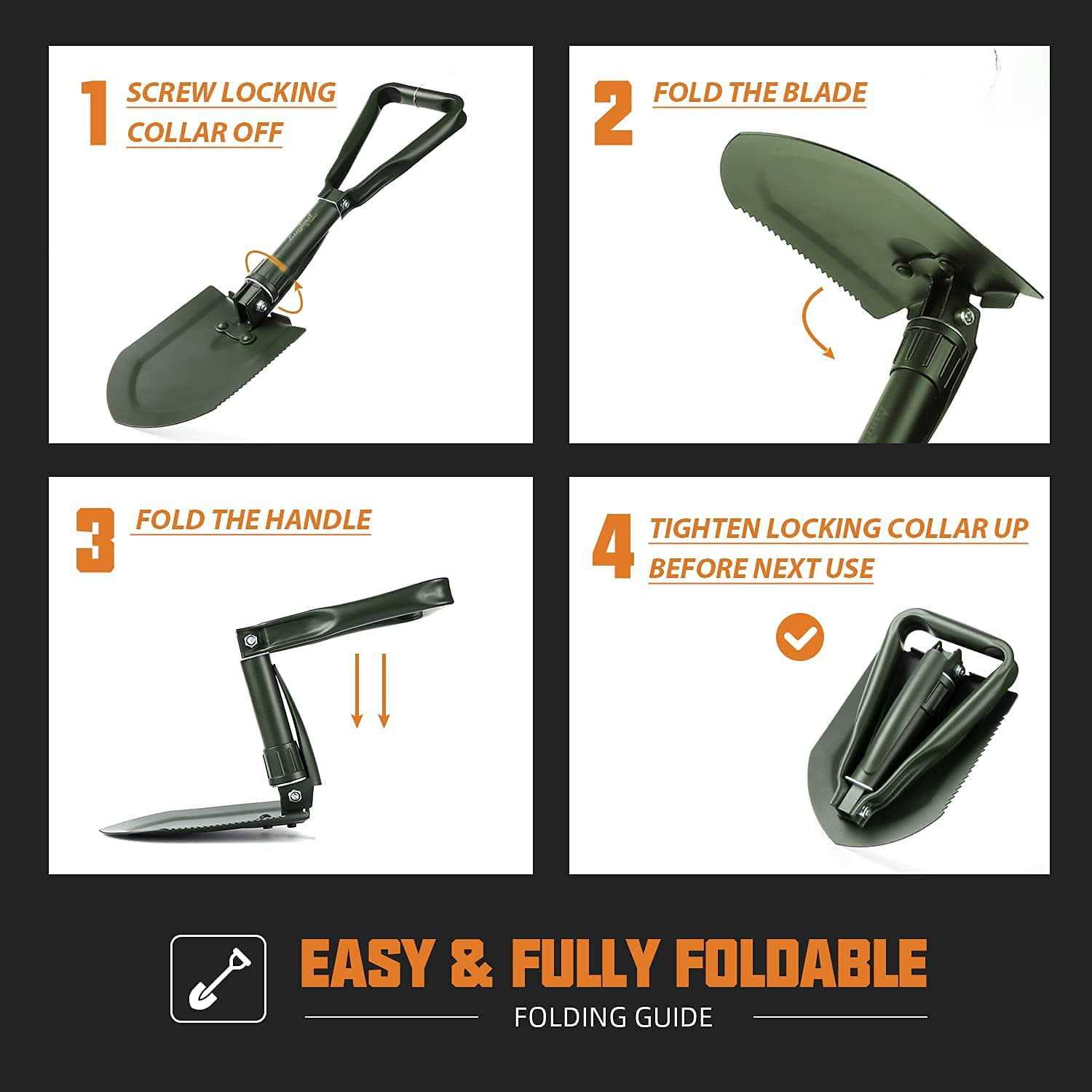 1 SCREW LOCKING COLLAR OFF

2 FOLD THE BLADE

3 FOLD THE HANDLE

4 TIGHTEN LOCKING COLLAR UP BEFORE NEXT USE

EASY & FULLY FOLDABLE

FOLDING GUIDE