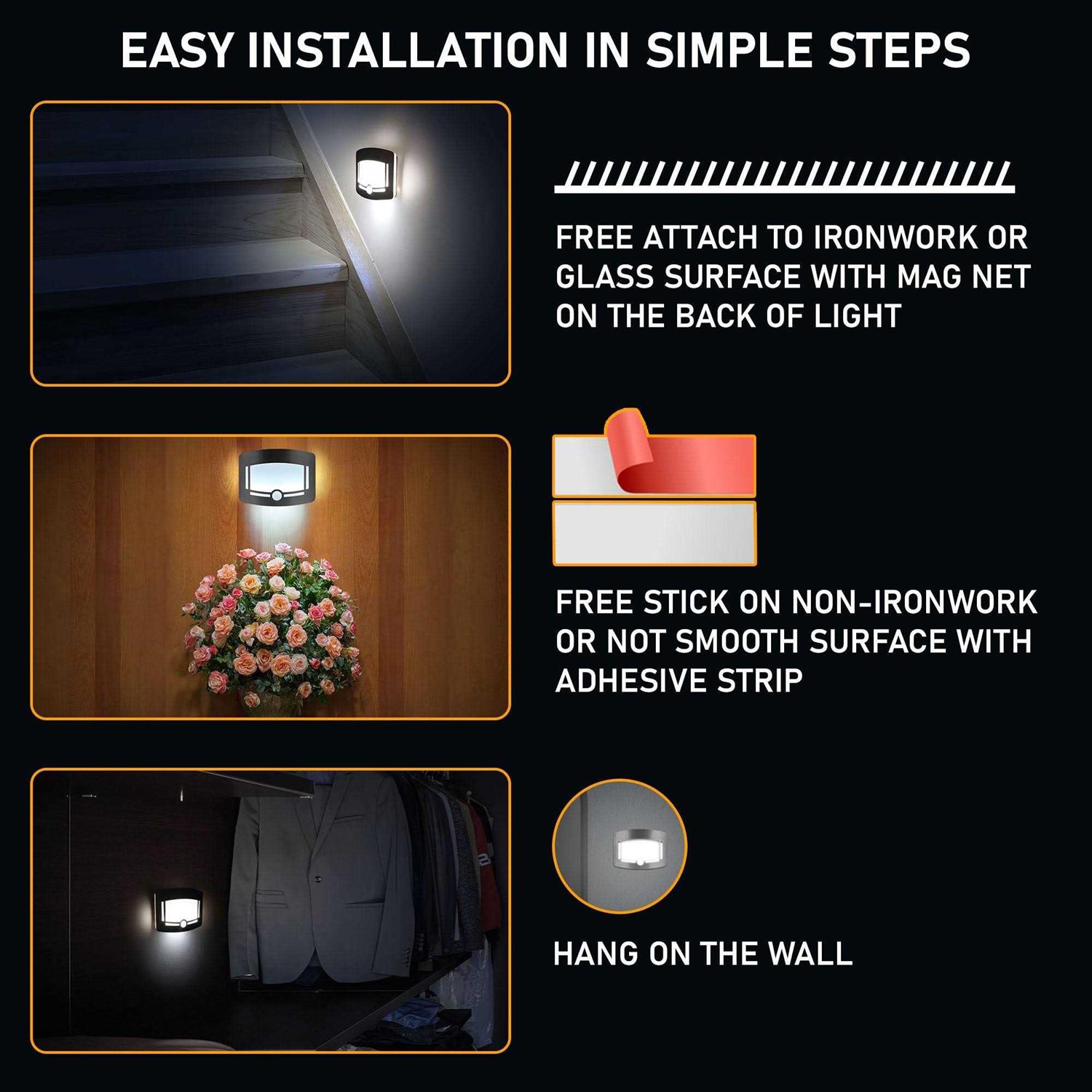 EASY INSTALLATION IN SIMPLE STEPS

FREE ATTACH TO IRONWORK OR GLASS SURFACE WITH MAG NET ON THE BACK OF LIGHT

FREE STICK ON NON-IRONWORK OR NOT SMOOTH SURFACE WITH ADHESIVE STRIP

HANG ON THE WALL