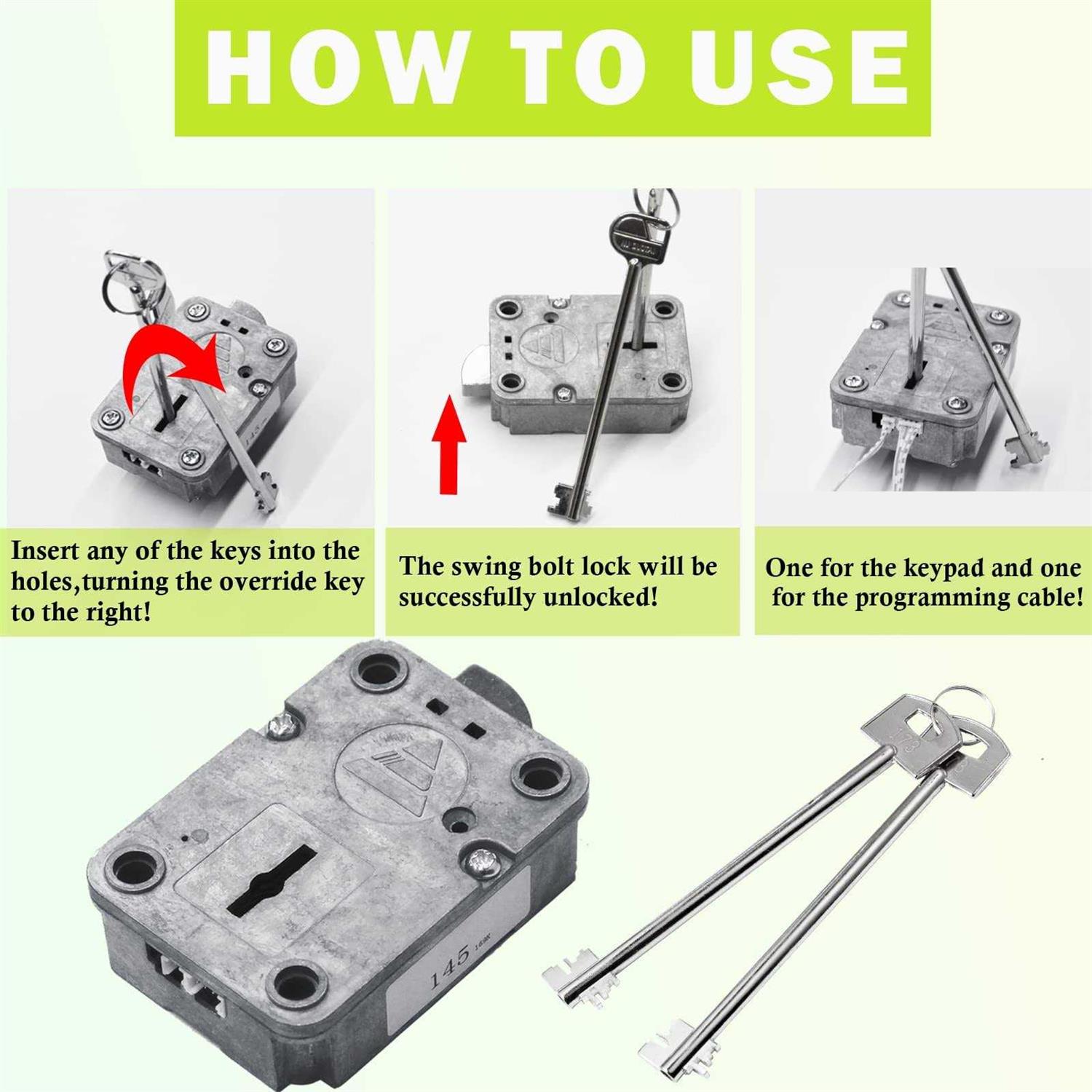 HOW TO USE

Insert any of the keys into the holes,turning the override key to the right!

The swing bolt lock will be successfully unlocked!

One for the keypad and one for the programming cable!

145