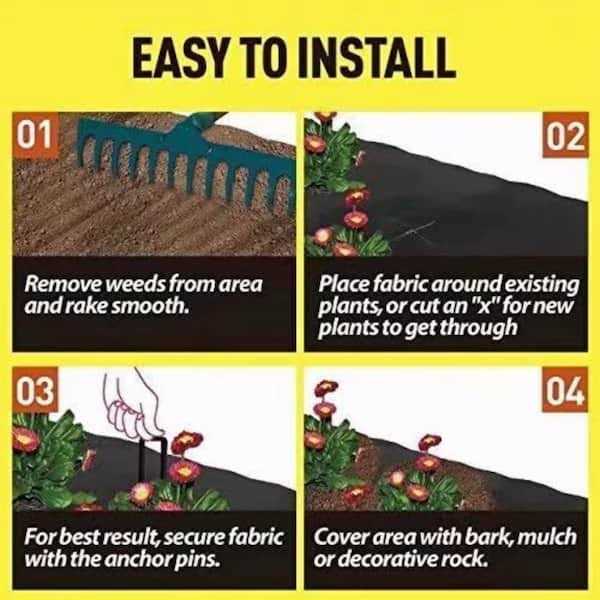 EASY TO INSTALL

01

Remove weeds from area and rake smooth.

02

Place fabric around existing plants, or cut an "x" for new plants to get through

03

For best result, secure fabric with the anchor pins.

04

Cover area with bark, mulch or decorative rock.