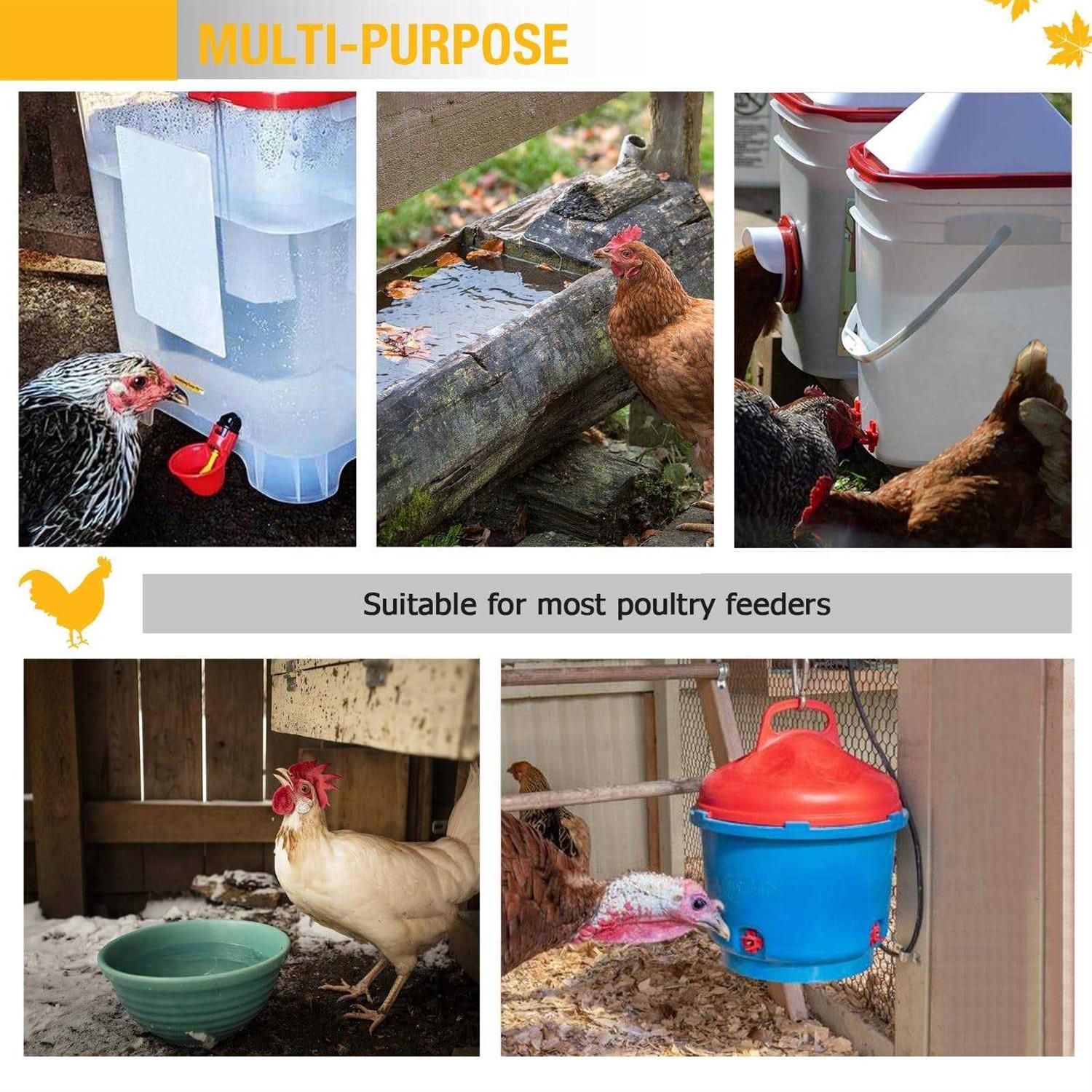 MULTI-PURPOSE

Suitable for most poultry feeders