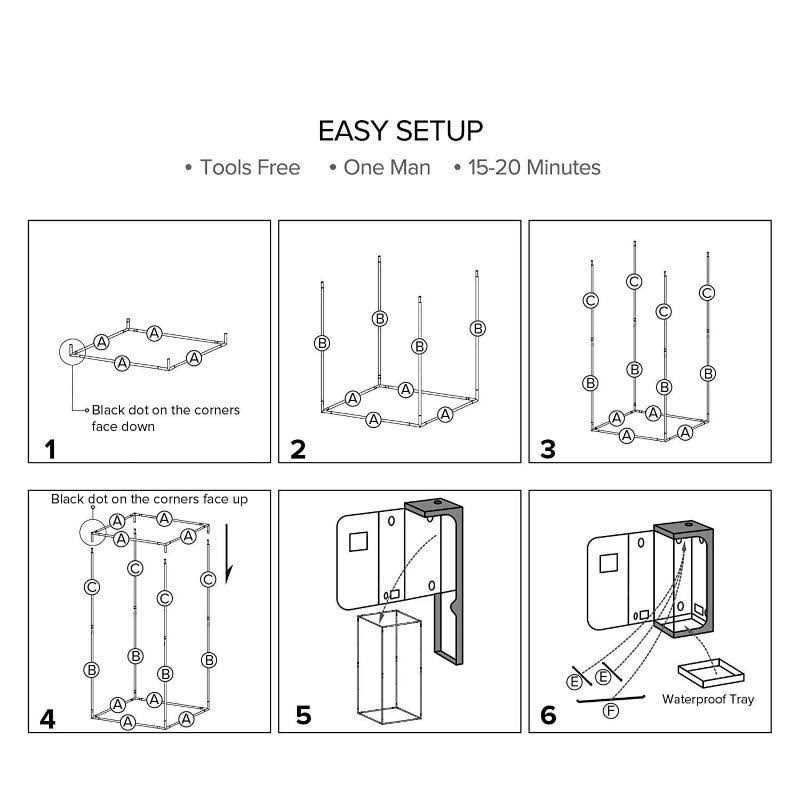 EASY SETUP

• Tools Free • One Man • 15-20 Minutes

A A A A
Black dot on the corners face down
1

B B B B
A A A A
2

C C C C
B B B B
A A A A
3

Black dot on the corners face up
A A A A
C C C C
B B B B
A A A A
4

5

E E
F
Waterproof Tray
6