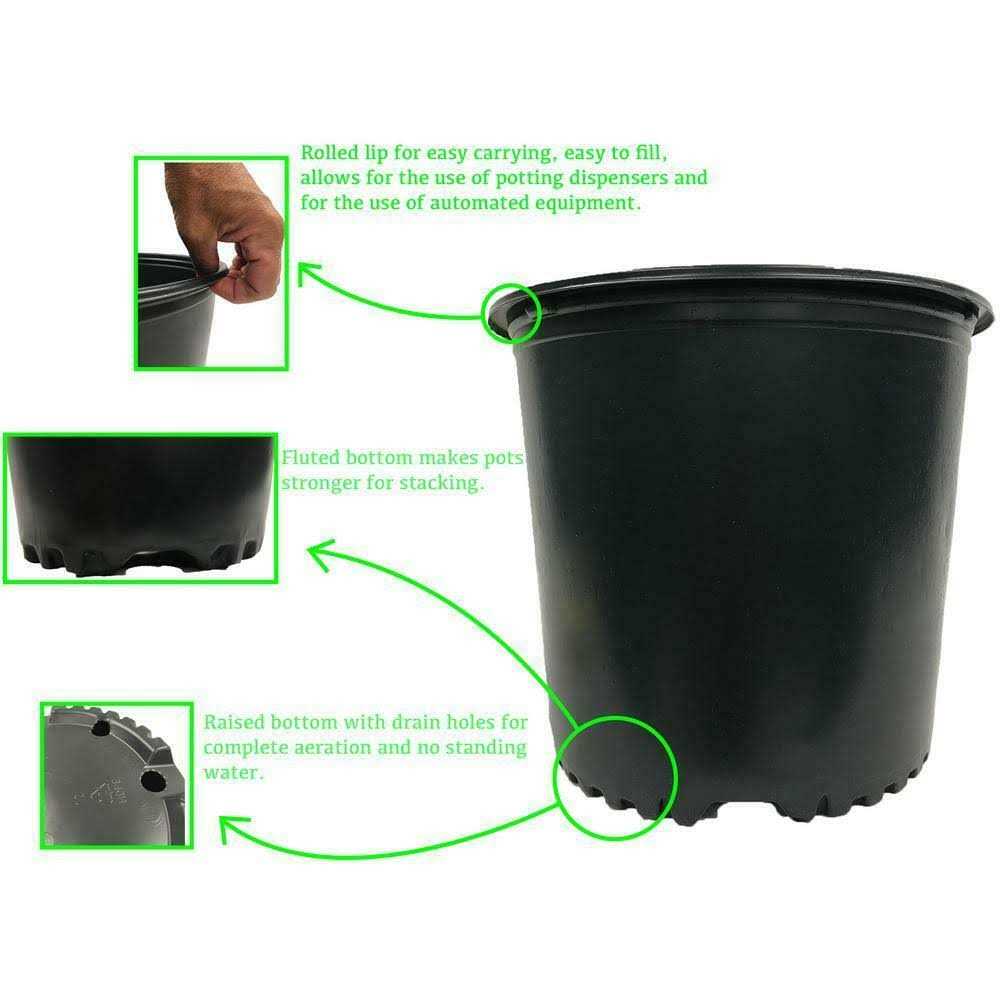 Rolled lip for easy carrying, easy to fill, allows for the use of potting dispensers and for the use of automated equipment.

Fluted bottom makes pots stronger for stacking.

Raised bottom with drain holes for complete aeration and no standing water.