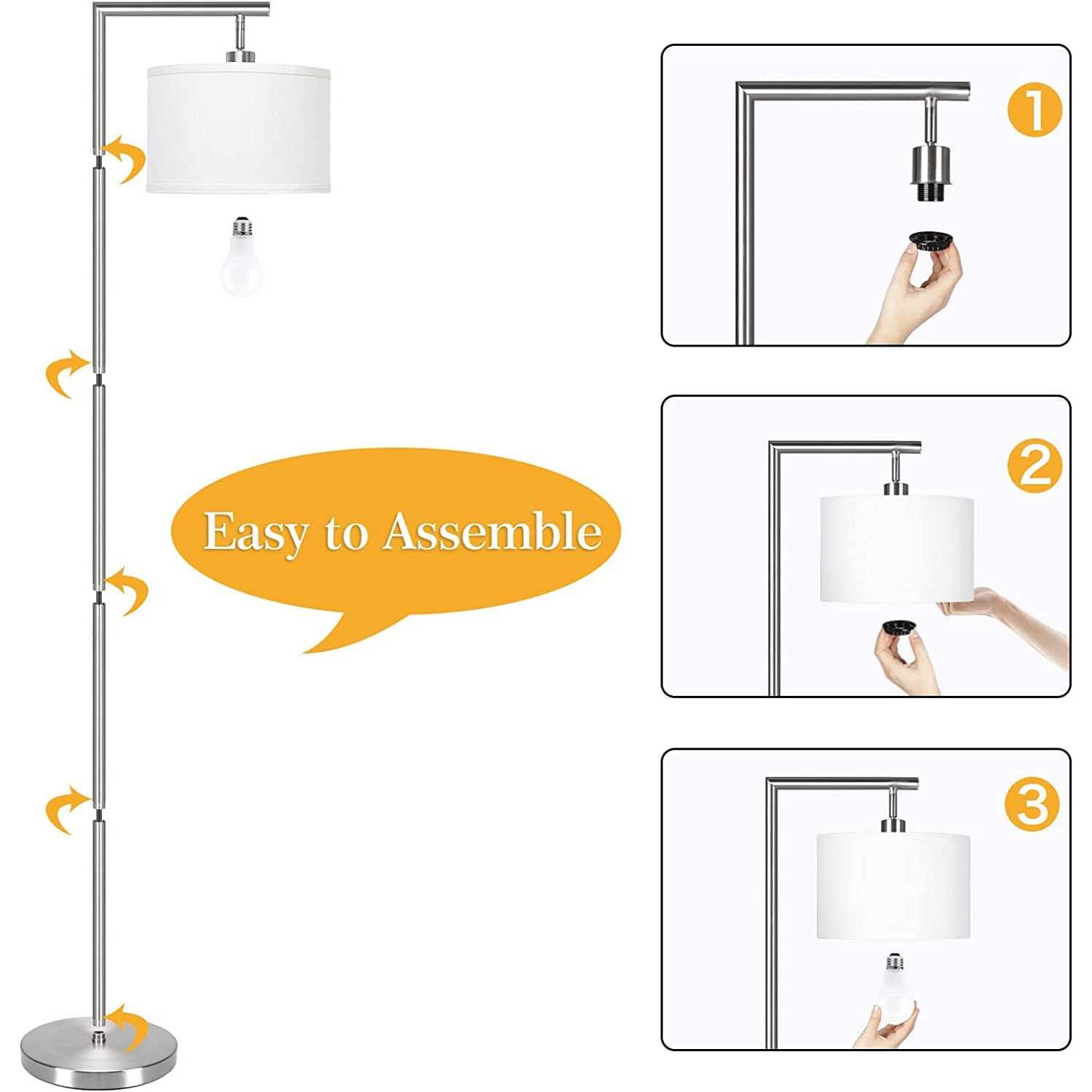 Easy to Assemble

1

2

3