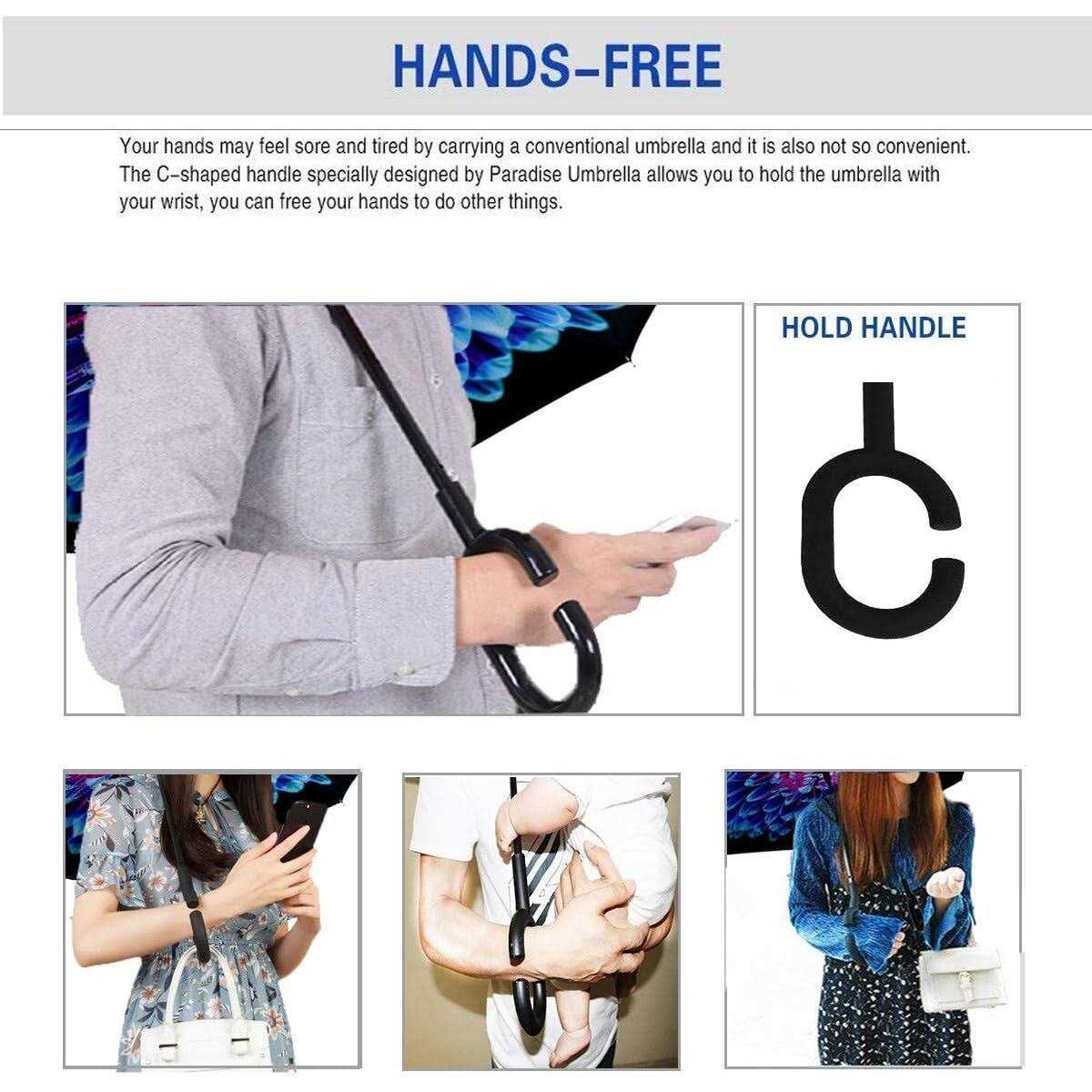 HANDS-FREE

Your hands may feel sore and tired by carrying a conventional umbrella and it is also not so convenient. The C-shaped handle specially designed by Paradise Umbrella allows you to hold the umbrella with your wrist, you can free your hands to do other things.

HOLD HANDLE