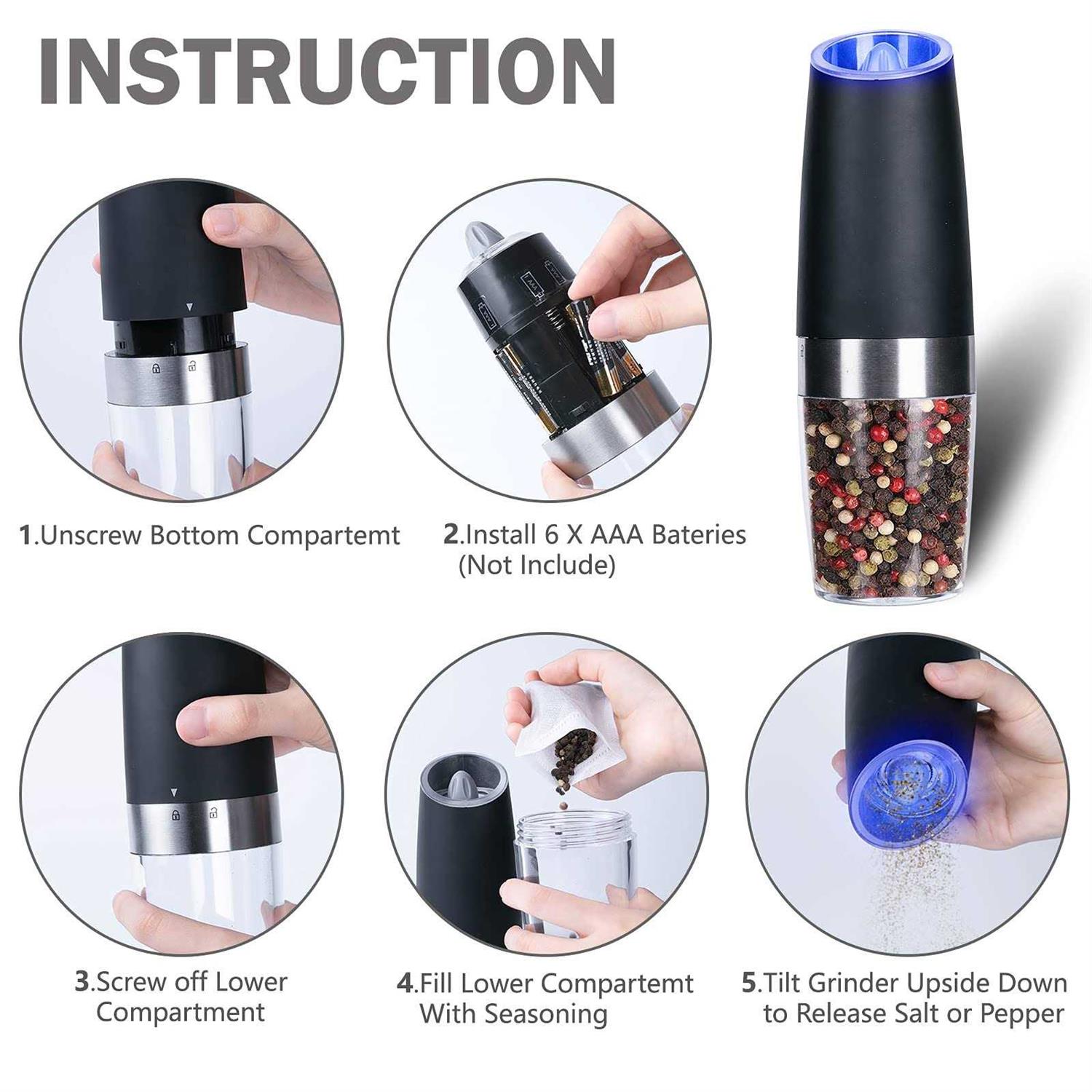 INSTRUCTION

1.Unscrew Bottom Compartemt

2.Install 6 X AAA Bateries (Not Include)

3.Screw off Lower Compartment

4.Fill Lower Compartemt With Seasoning

5.Tilt Grinder Upside Down to Release Salt or Pepper