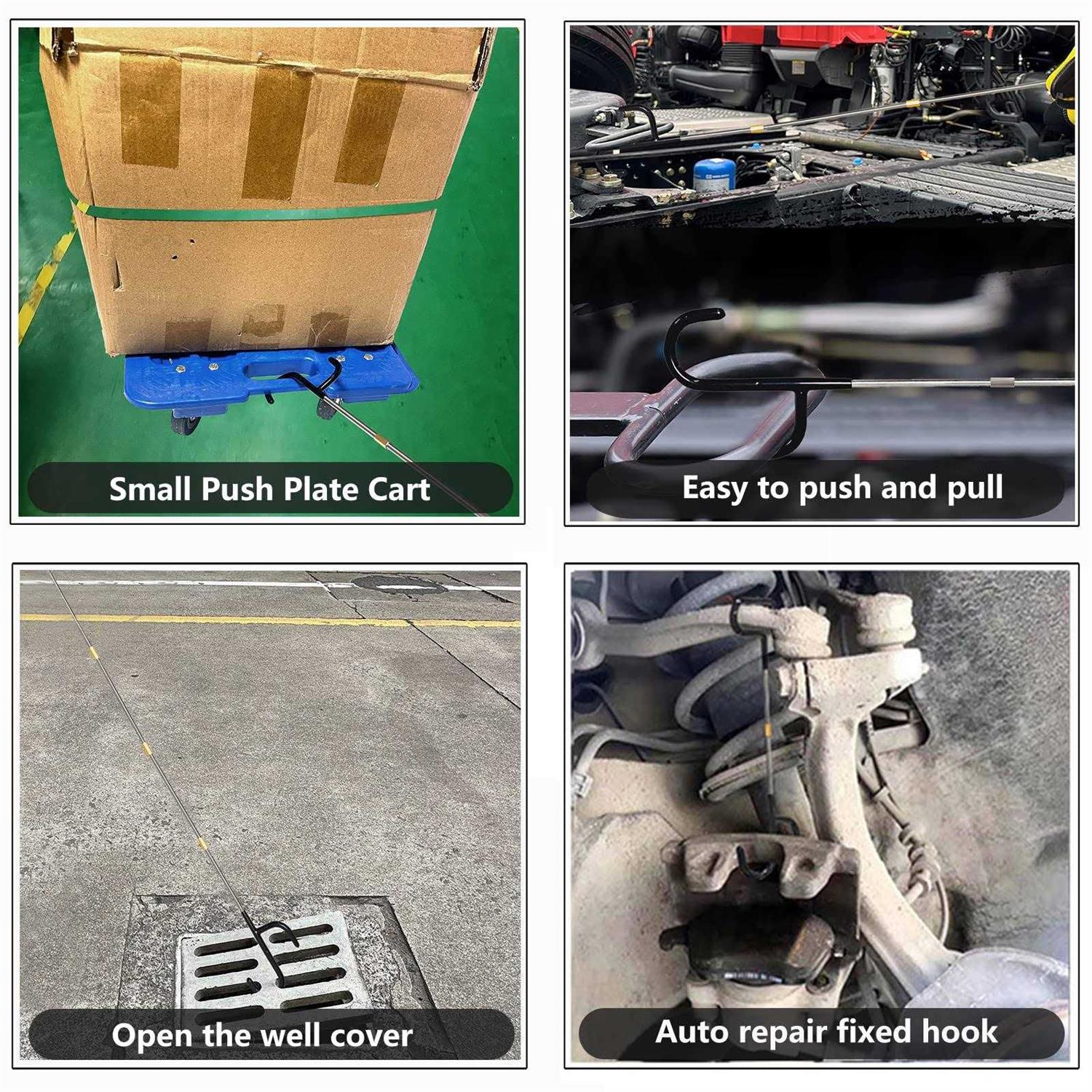 Small Push Plate Cart

Easy to push and pull

Open the well cover

Auto repair fixed hook