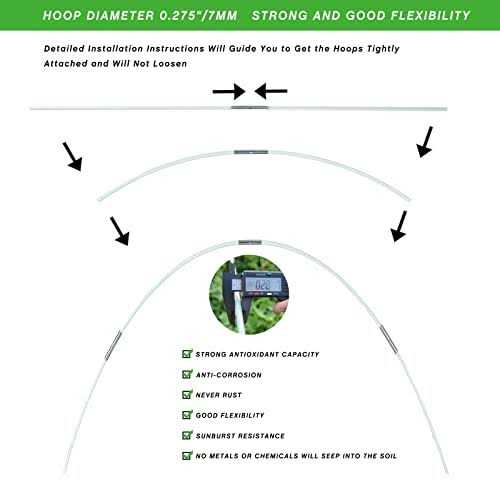 HOOP DIAMETER 0.275"/7MM   STRONG AND GOOD FLEXIBILITY

Detailed Installation Instructions Will Guide You to Get the Hoops Tightly Attached and Will Not Loosen

0.28

STRONG ANTIOXIDANT CAPACITY

ANTI-CORROSION

NEVER RUST

GOOD FLEXIBILITY

SUNBURST RESISTANCE

NO METALS OR CHEMICALS WILL SEEP INTO THE SOIL