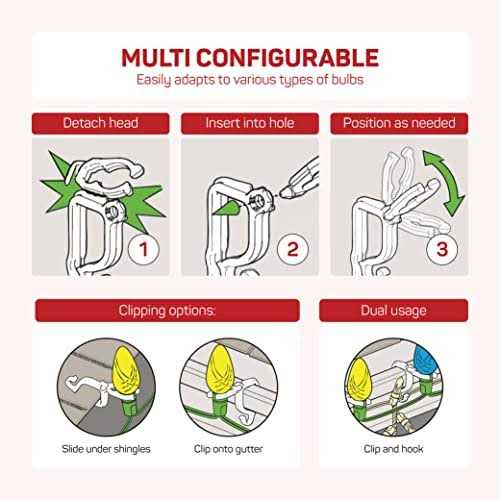 MULTI CONFIGURABLE
Easily adapts to various types of bulbs

Detach head
1

Insert into hole
2

Position as needed
3

Clipping options:

Slide under shingles

Clip onto gutter

Dual usage

Clip and hook