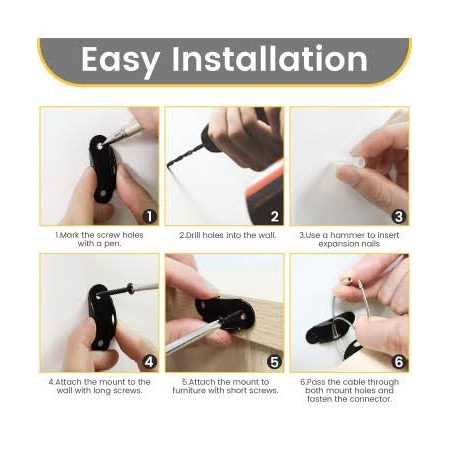 Easy Installation

1

1.Mark the screw holes with a pen.

2

2.Drill holes into the wall.

3

3.Use a hammer to insert expansion nails

4

4.Attach the mount to the wall with long screws.

5

5.Attach the mount to furniture with short screws.

6

6.Pass the cable through both mount holes and fasten the connector.