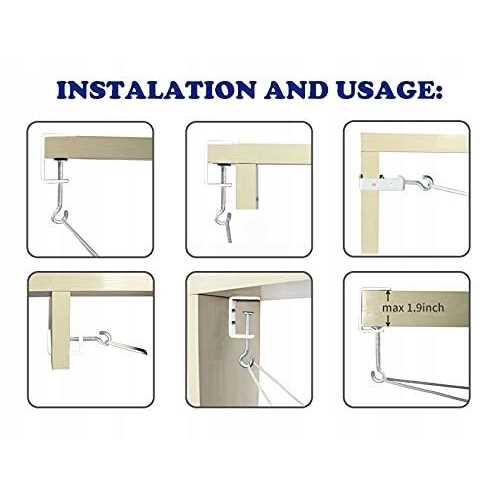 INSTALATION AND USAGE:

max 1.9inch