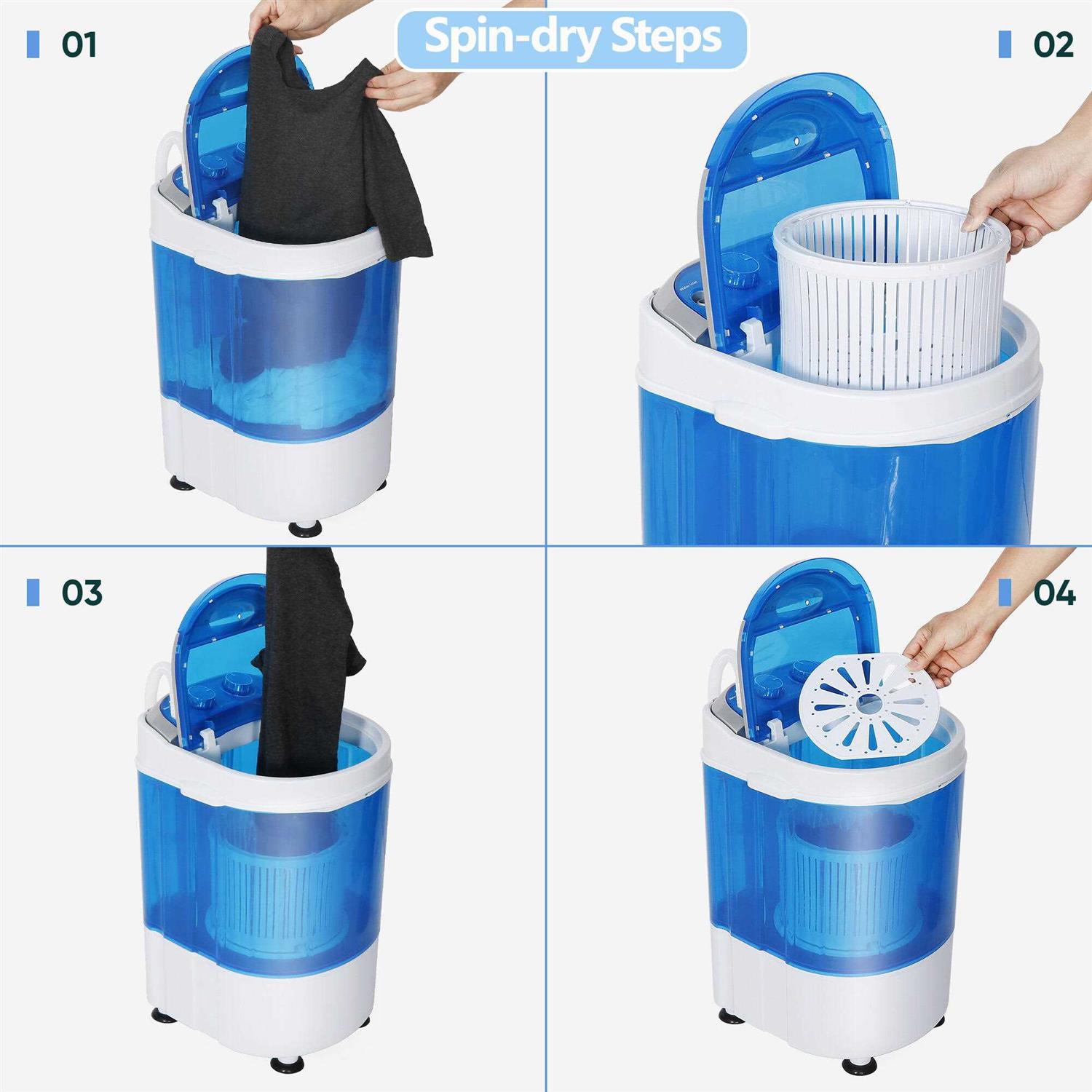 Spin-dry Steps

01

02

03

04