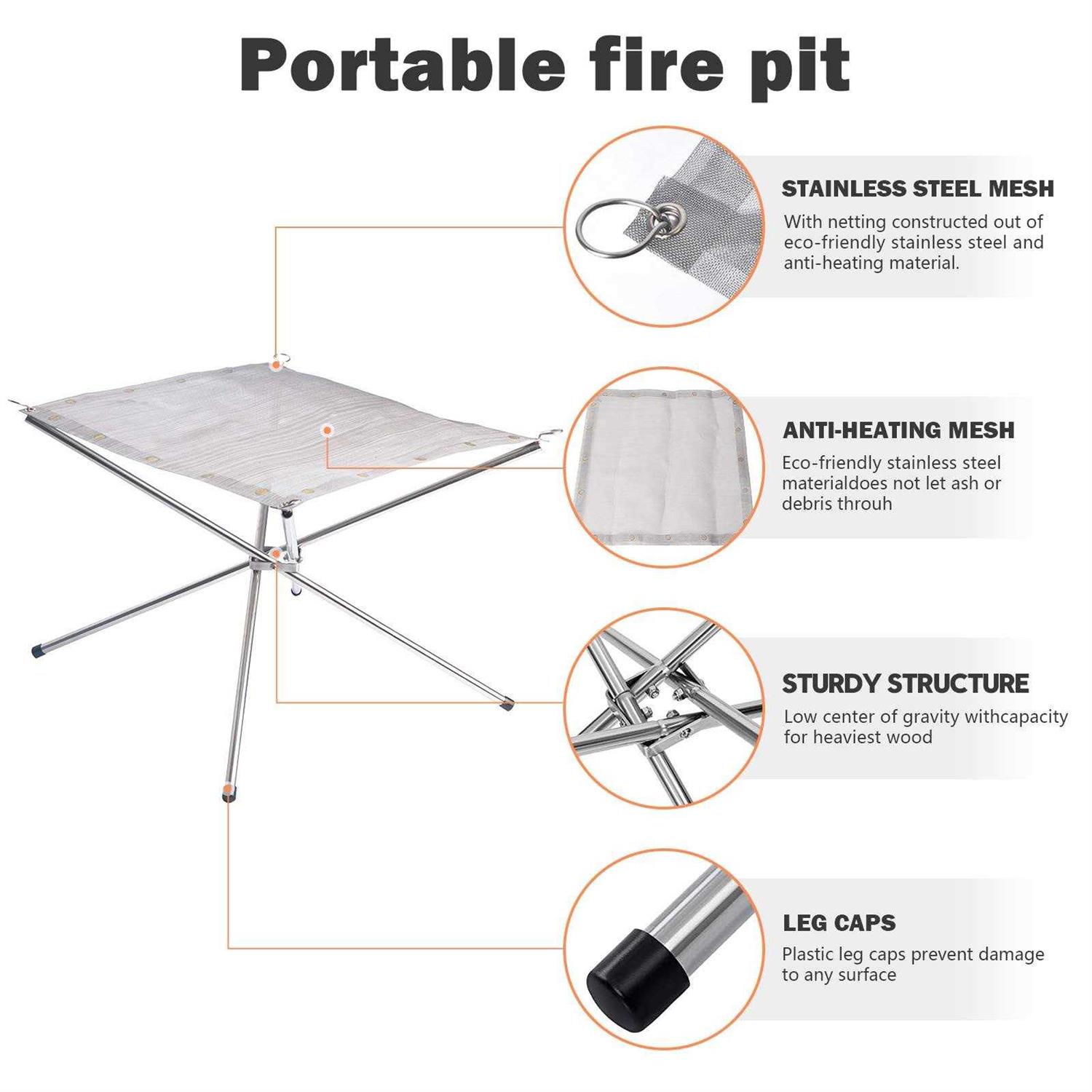 Portable fire pit

STAINLESS STEEL MESH
With netting constructed out of eco-friendly stainless steel and anti-heating material.

ANTI-HEATING MESH
Eco-friendly stainless steel materialdoes not let ash or debris throuh

STURDY STRUCTURE
Low center of gravity withcapacity for heaviest wood

LEG CAPS
Plastic leg caps prevent damage to any surface